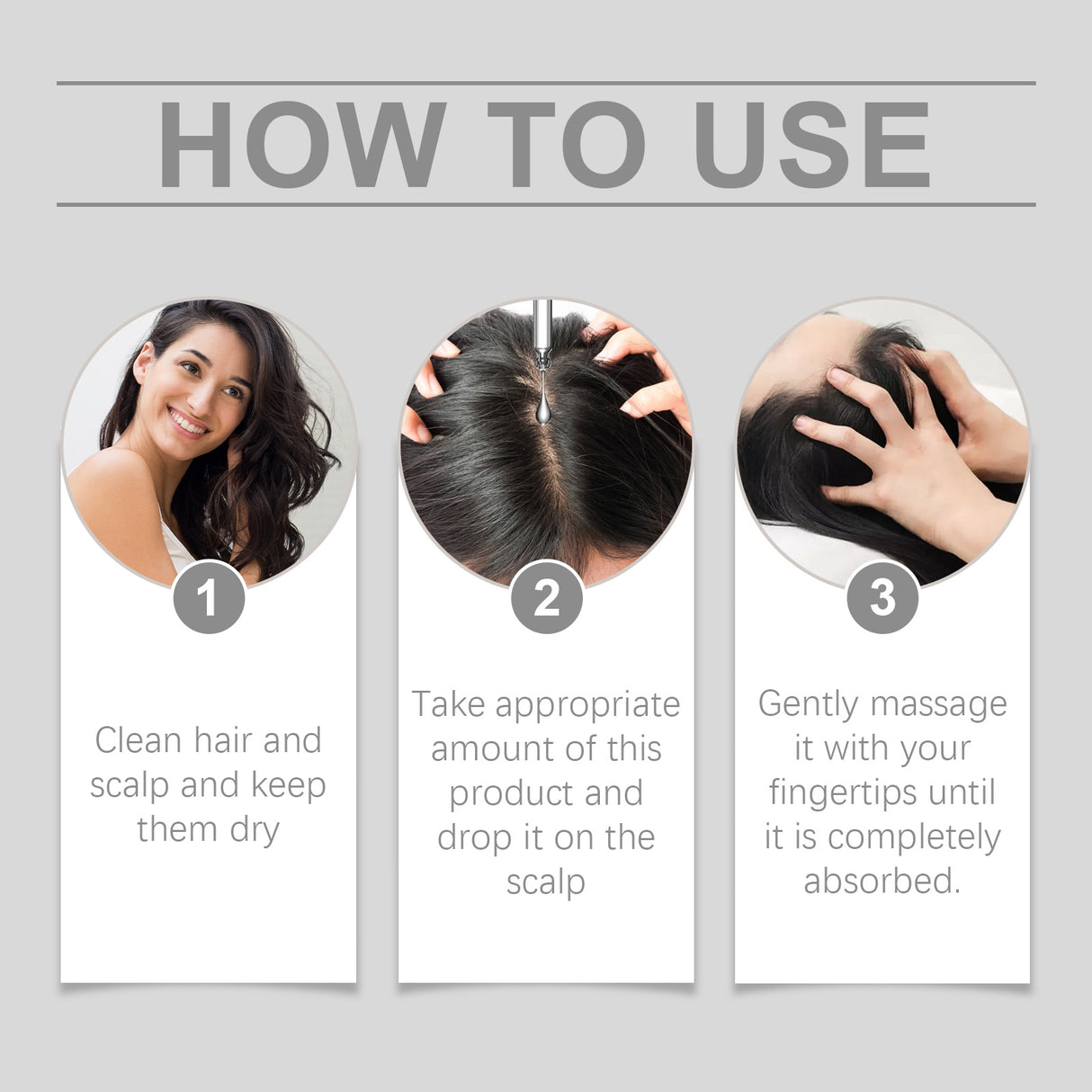 HOW TO USE

1

Clean hair and scalp and keep them dry

2

Take appropriate amount of this product and drop it on the scalp

3

Gently massage it with your fingertips until it is completely absorbed.