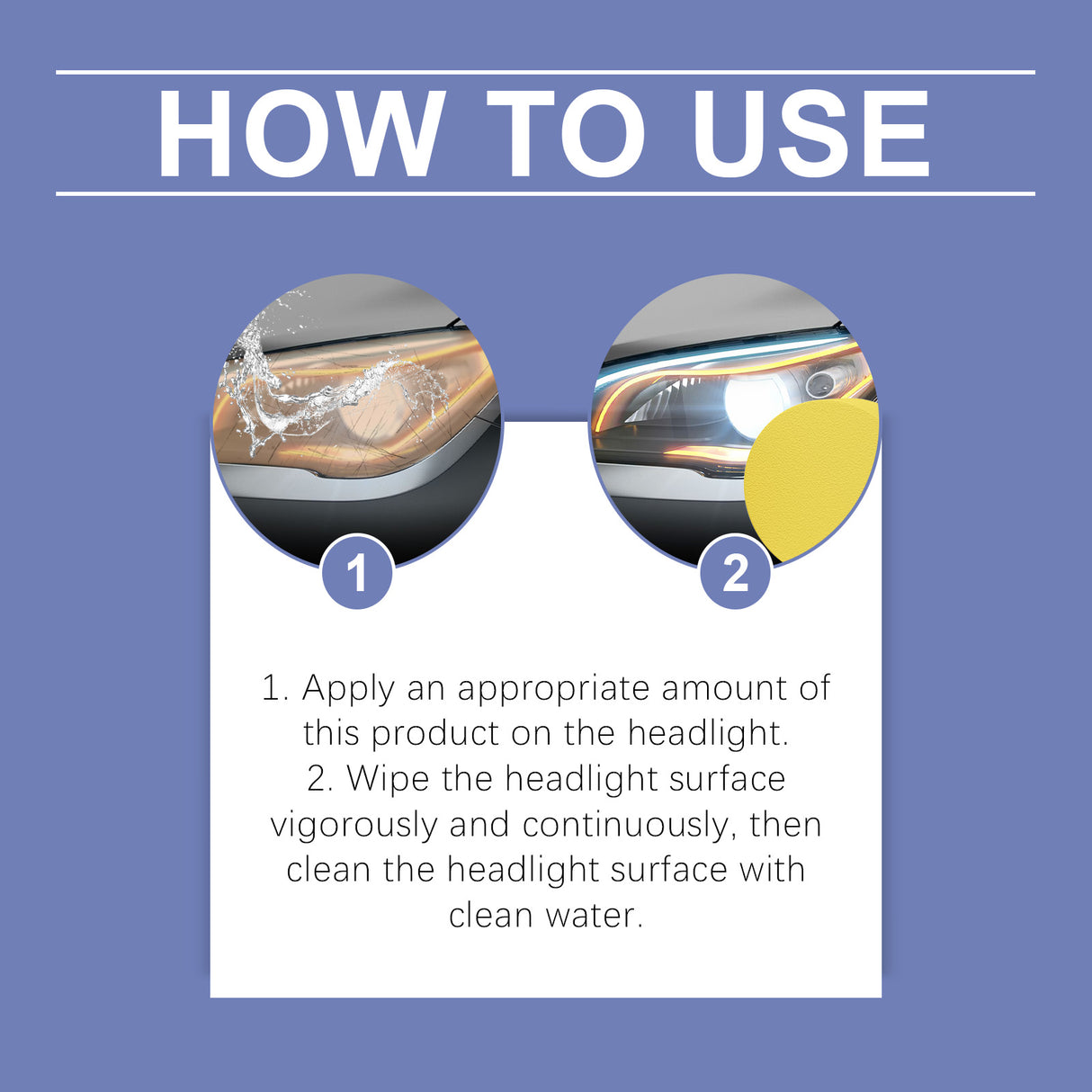 HOW TO USE

1

2

1. Apply an appropriate amount of this product on the headlight.
2. Wipe the headlight surface vigorously and continuously, then clean the headlight surface with clean water.