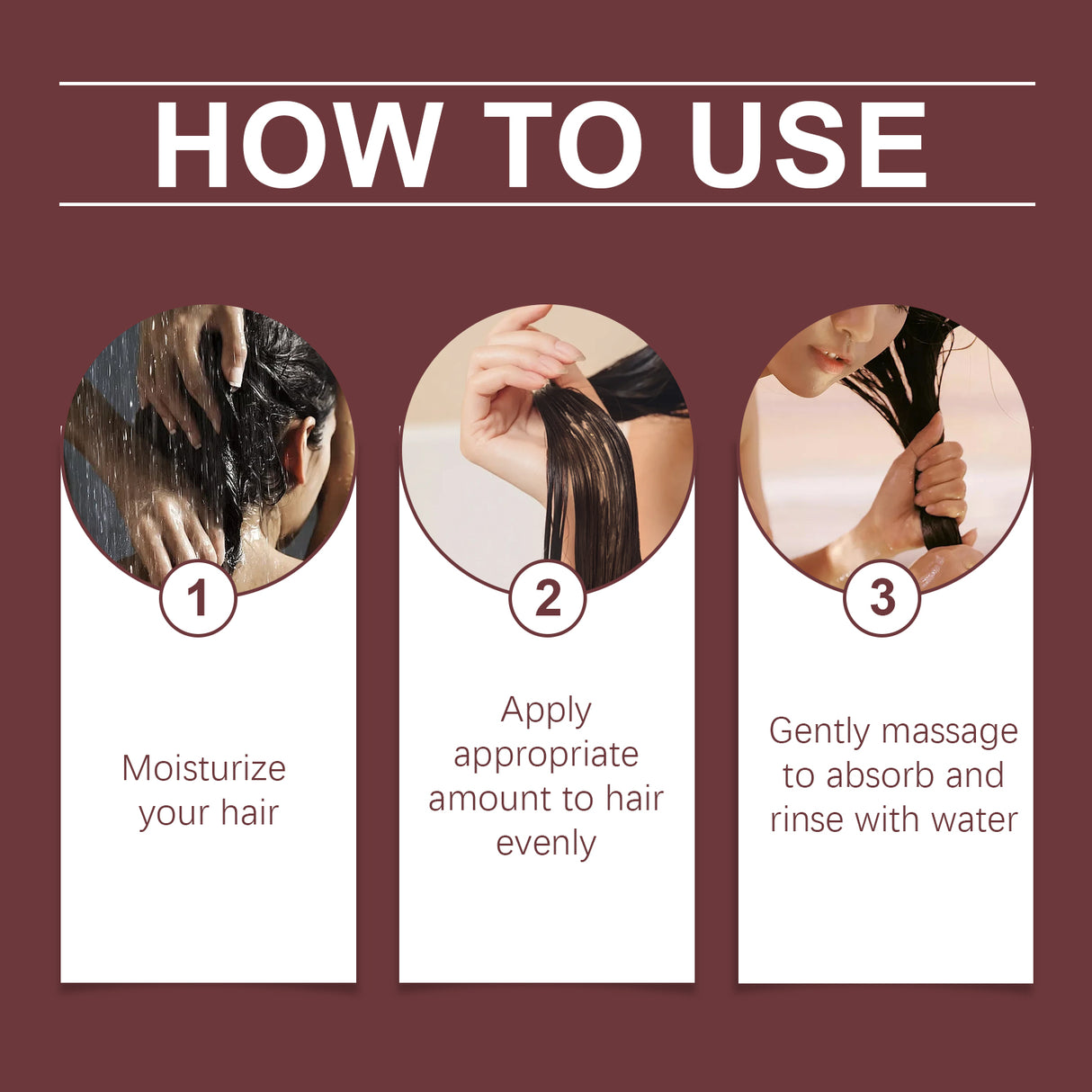 HOW TO USE

1

Moisturize your hair

2

Apply appropriate amount to hair evenly

3

Gently massage to absorb and rinse with water