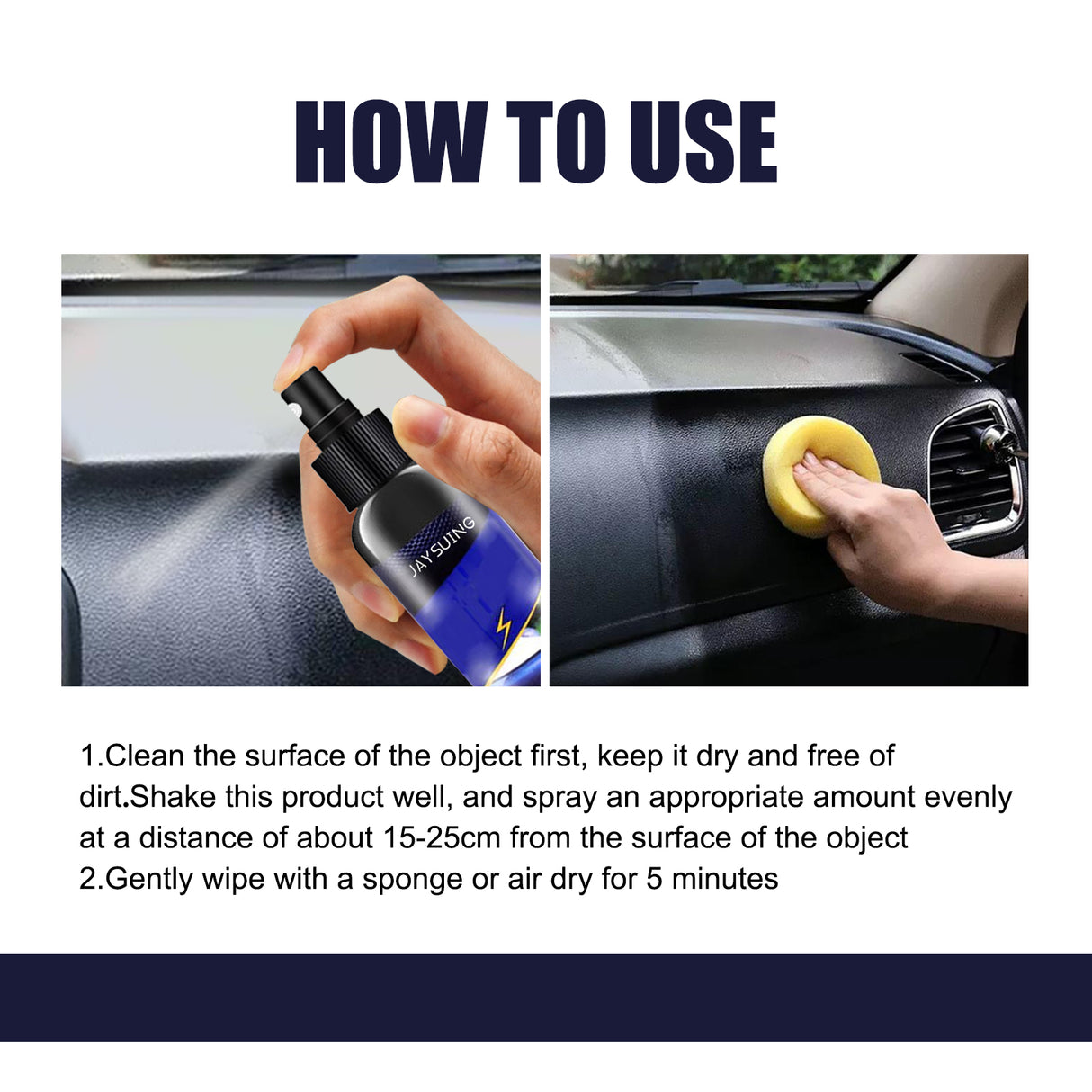 HOW TO USE

JAYSUING

1.Clean the surface of the object first, keep it dry and free of dirt.Shake this product well, and spray an appropriate amount evenly at a distance of about 15-25cm from the surface of the object
2.Gently wipe with a sponge or air dry for 5 minutes