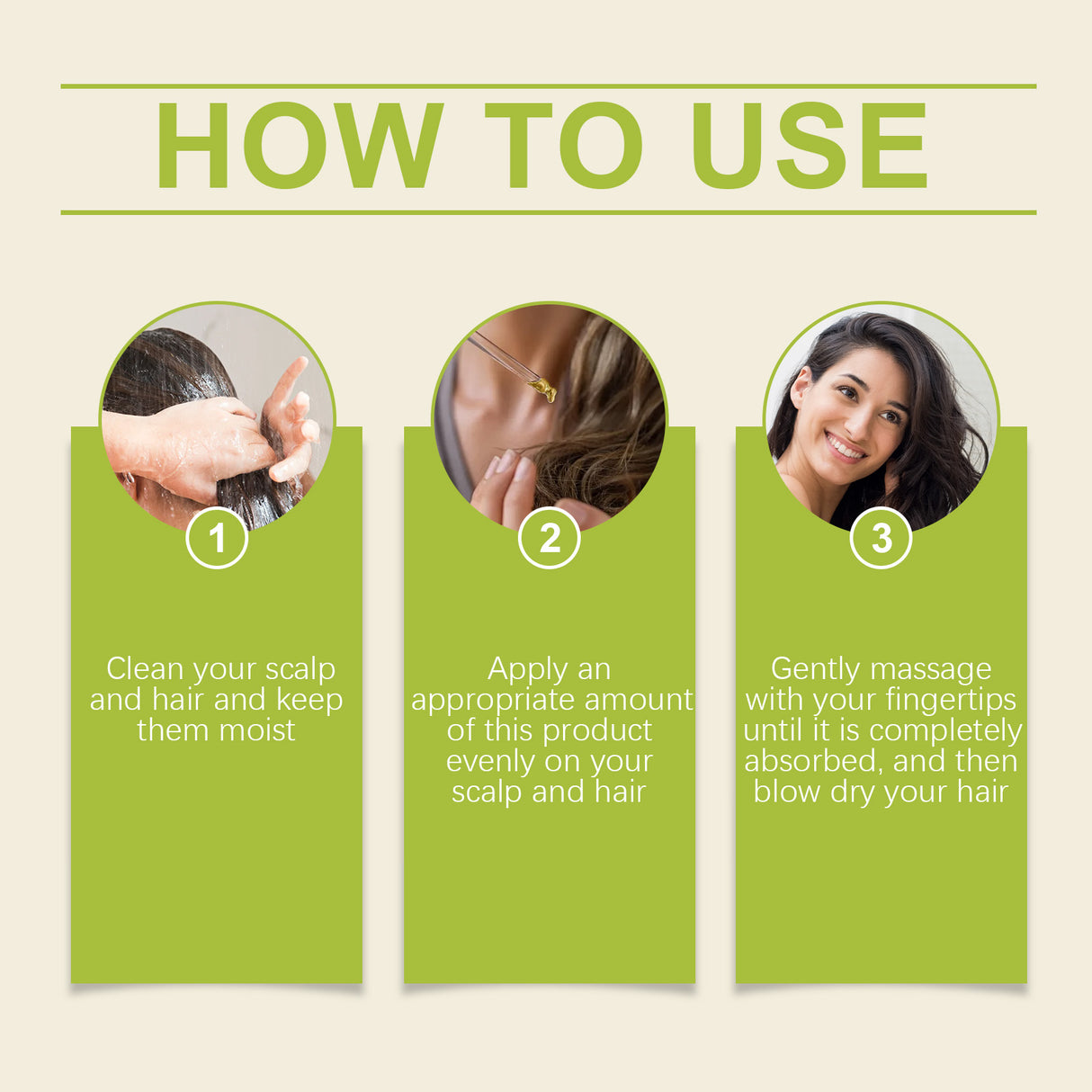 HOW TO USE

1

Clean your scalp and hair and keep them moist

2

Apply an appropriate amount of this product evenly on your scalp and hair

3

Gently massage with your fingertips until it is completely absorbed, and then blow dry your hair