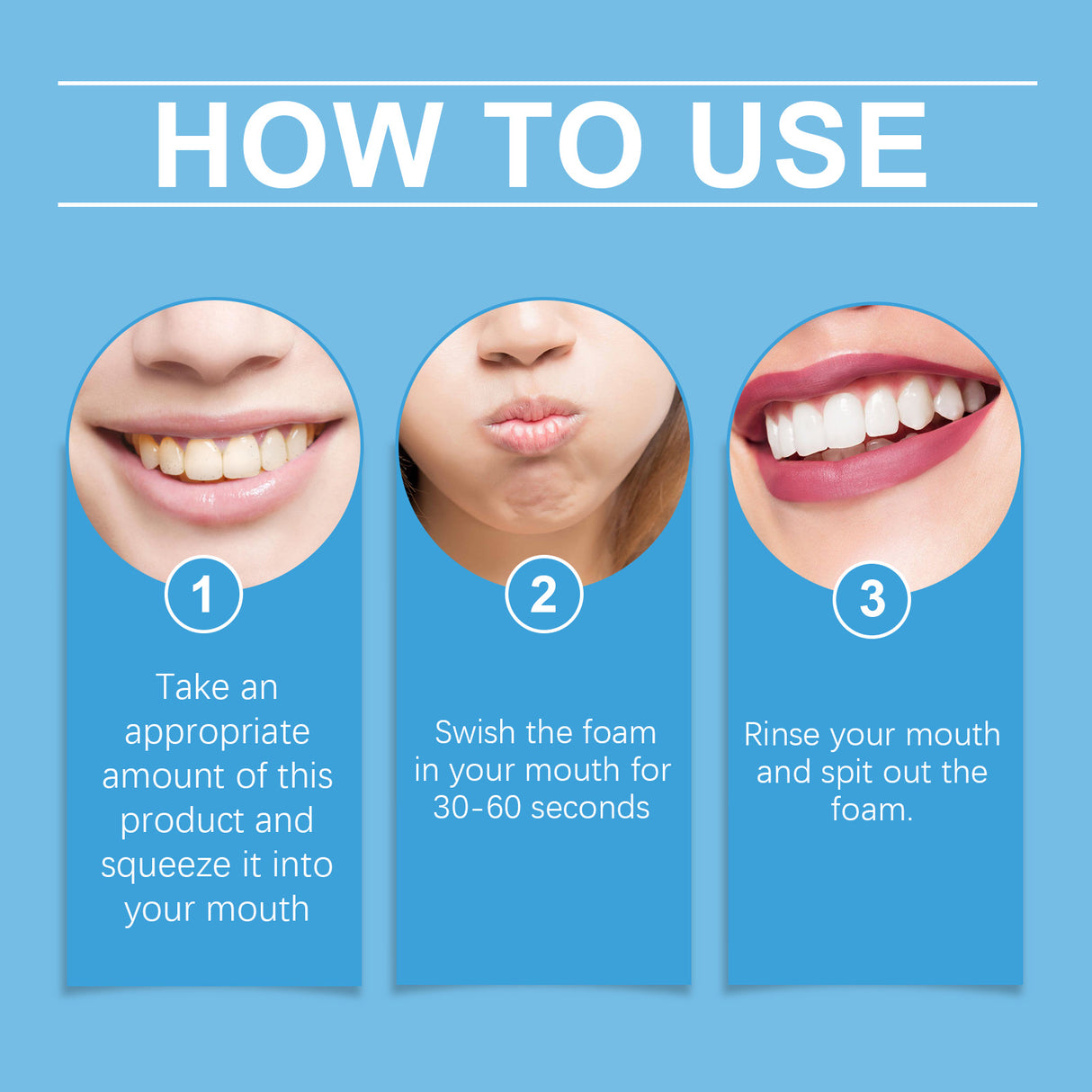 HOW TO USE

1

Take an appropriate amount of this product and squeeze it into your mouth

2

Swish the foam in your mouth for 30-60 seconds

3

Rinse your mouth and spit out the foam.