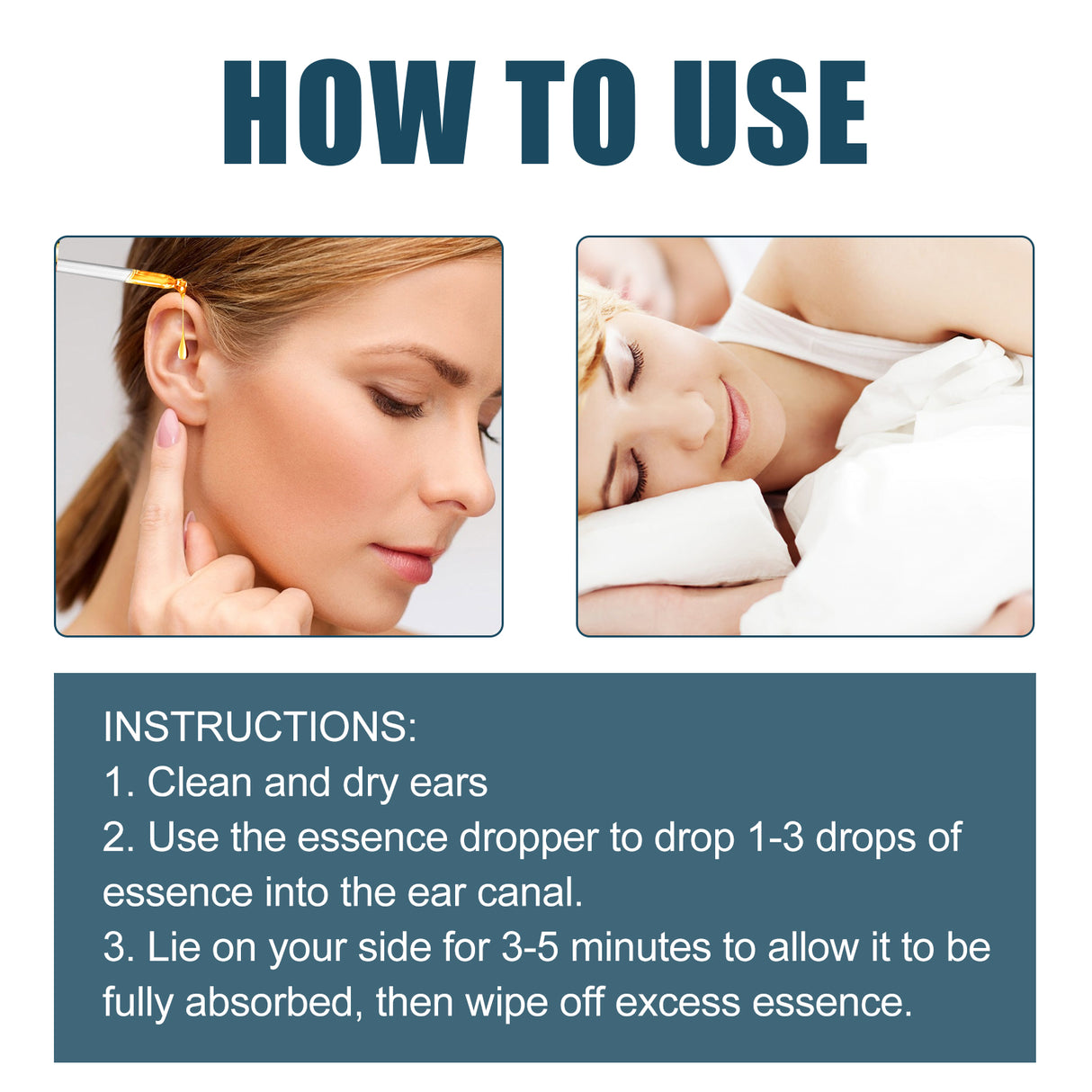 HOW TO USE

INSTRUCTIONS:
1. Clean and dry ears
2. Use the essence dropper to drop 1-3 drops of essence into the ear canal.
3. Lie on your side for 3-5 minutes to allow it to be fully absorbed, then wipe off excess essence.