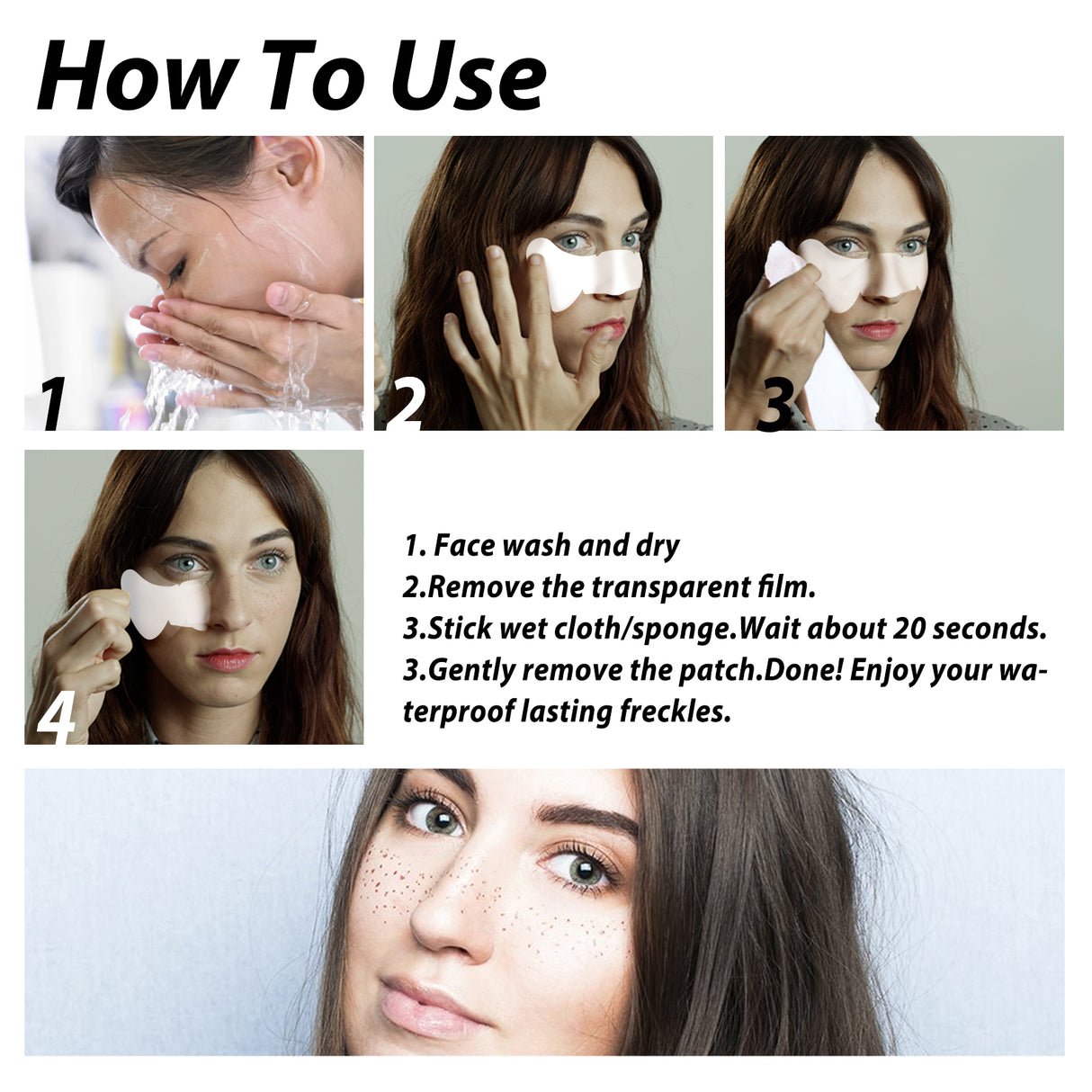 How To Use

1

2

3

4

1. Face wash and dry
2.Remove the transparent film.
3.Stick wet cloth/sponge.Wait about 20 seconds.
3.Gently remove the patch.Done! Enjoy your waterproof lasting freckles.