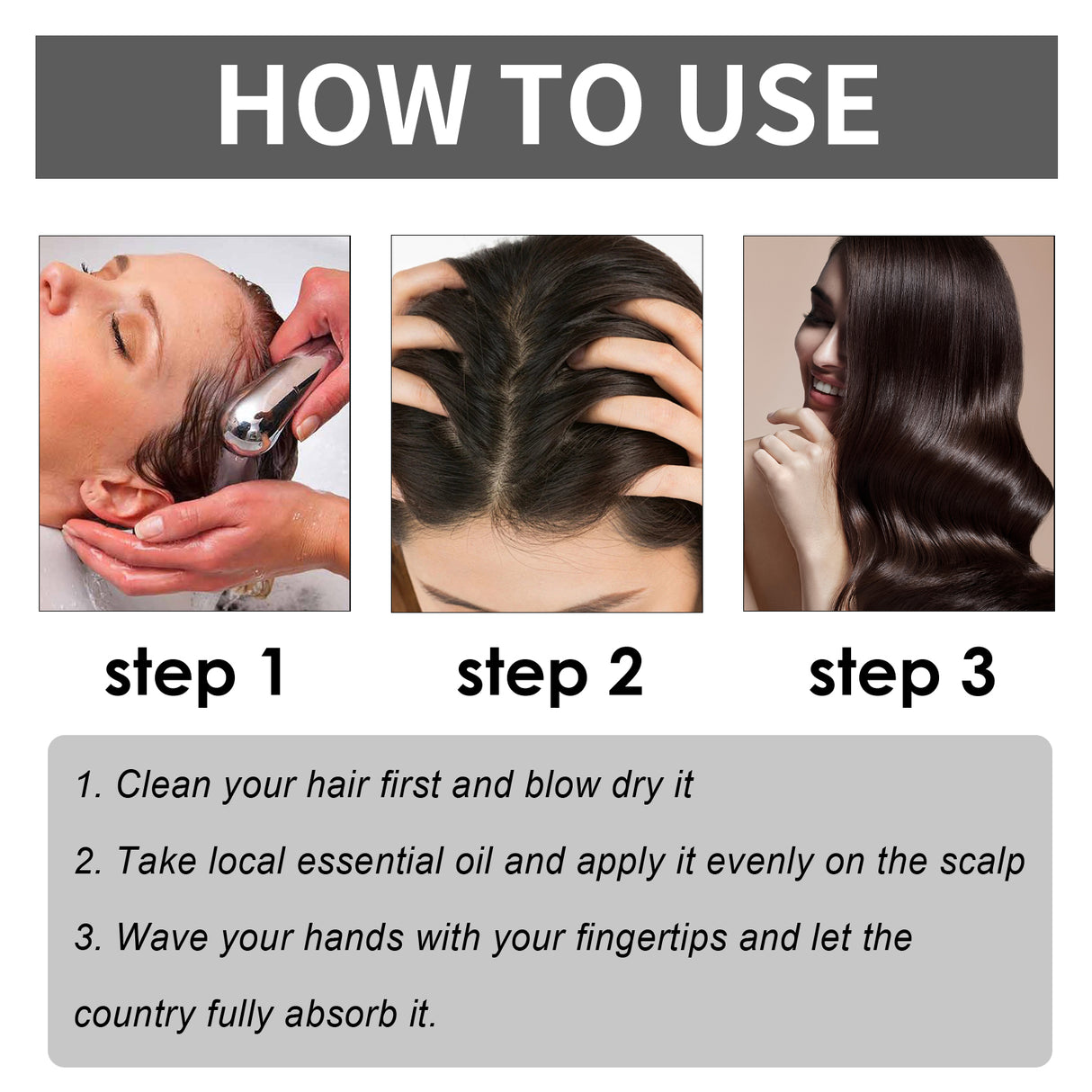 HOW TO USE

step 1

step 2

step 3

1. Clean your hair first and blow dry it

2. Take local essential oil and apply it evenly on the scalp

3. Wave your hands with your fingertips and let the country fully absorb it.