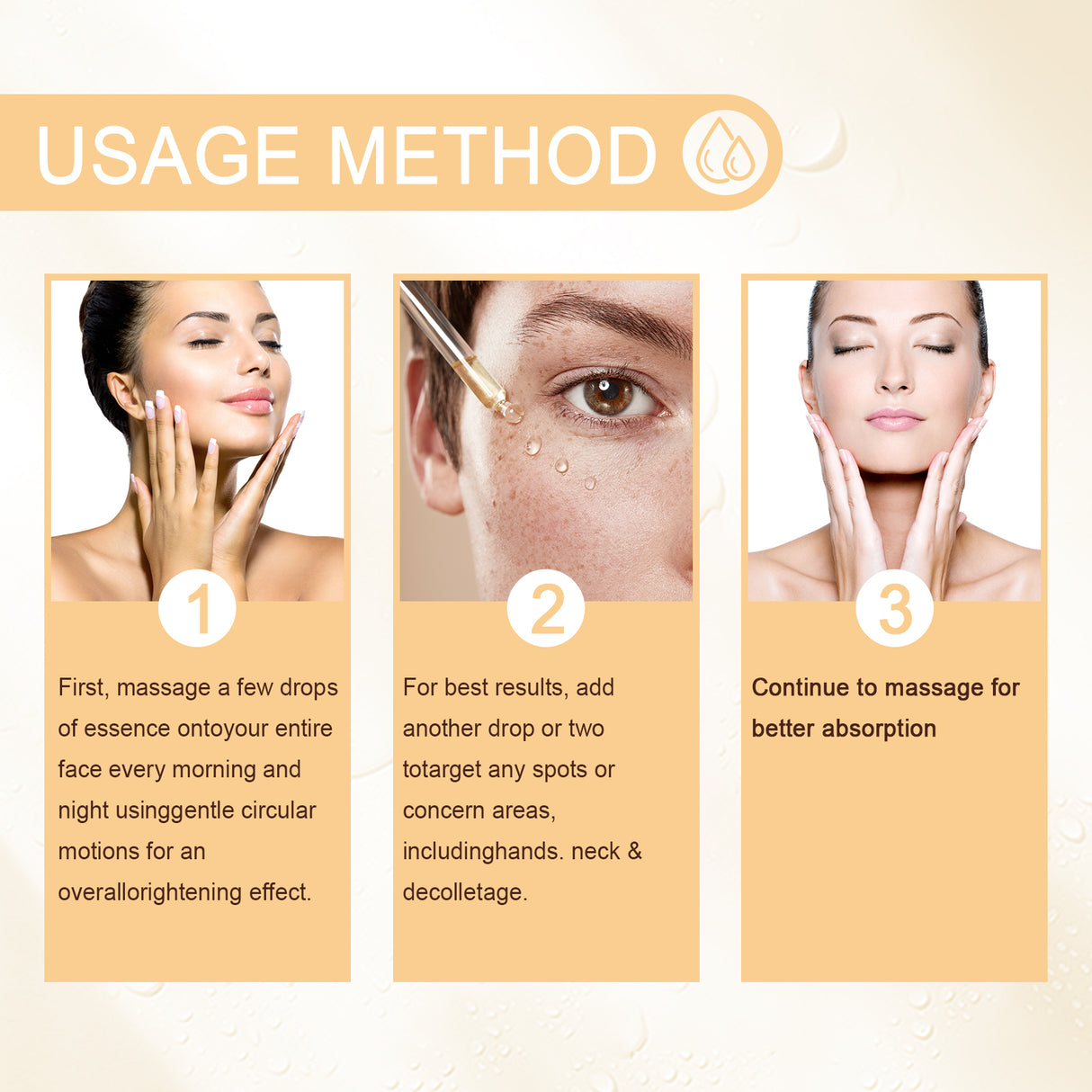 USAGE METHOD

1

First, massage a few drops of essence ontoyour entire face every morning and night usinggentle circular motions for an overallorightening effect.

2

For best results, add another drop or two totarget any spots or concern areas, includinghands. neck & decolletage.

3

Continue to massage for better absorption