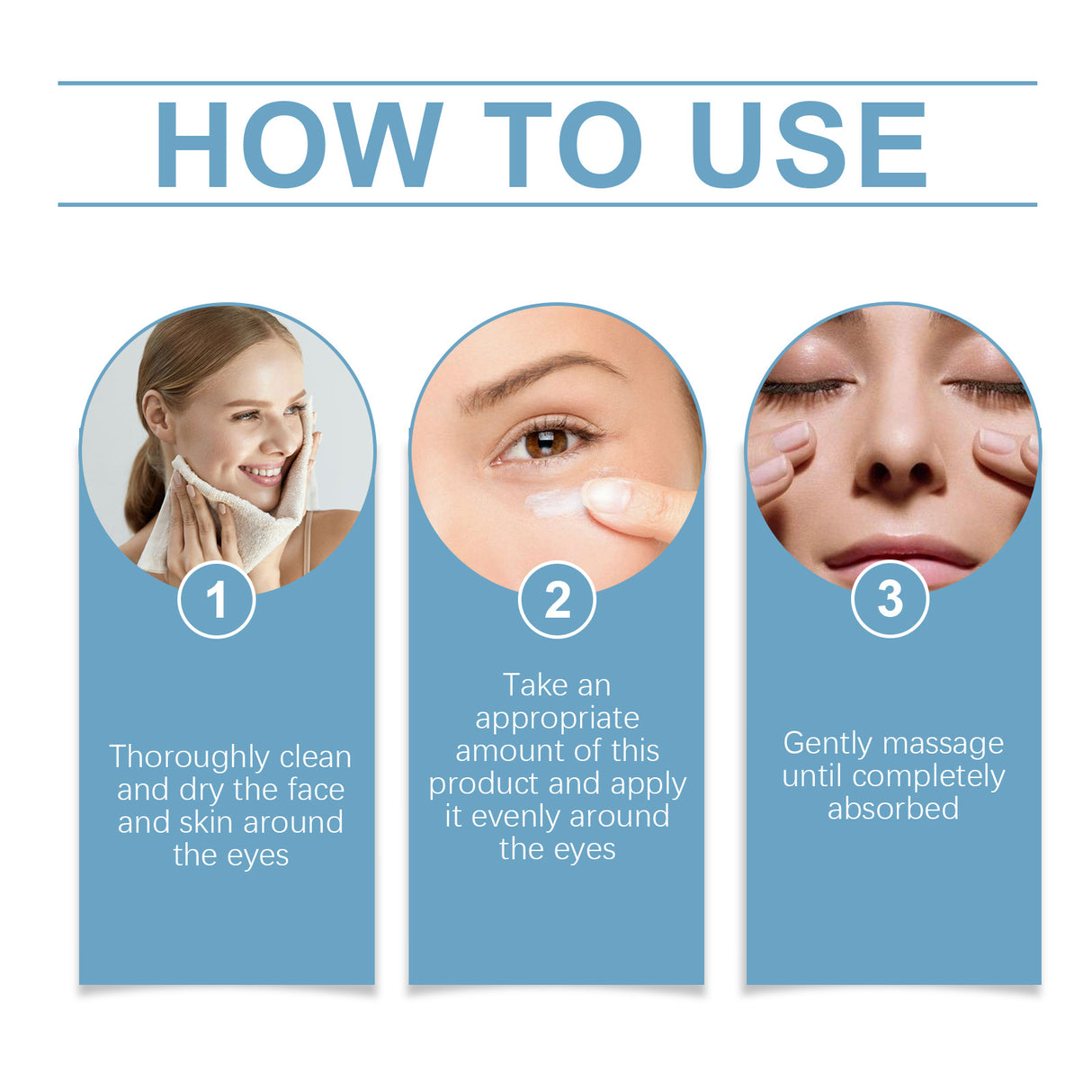 HOW TO USE

1

Thoroughly clean and dry the face and skin around the eyes

2

Take an appropriate amount of this product and apply it evenly around the eyes

3

Gently massage until completely absorbed