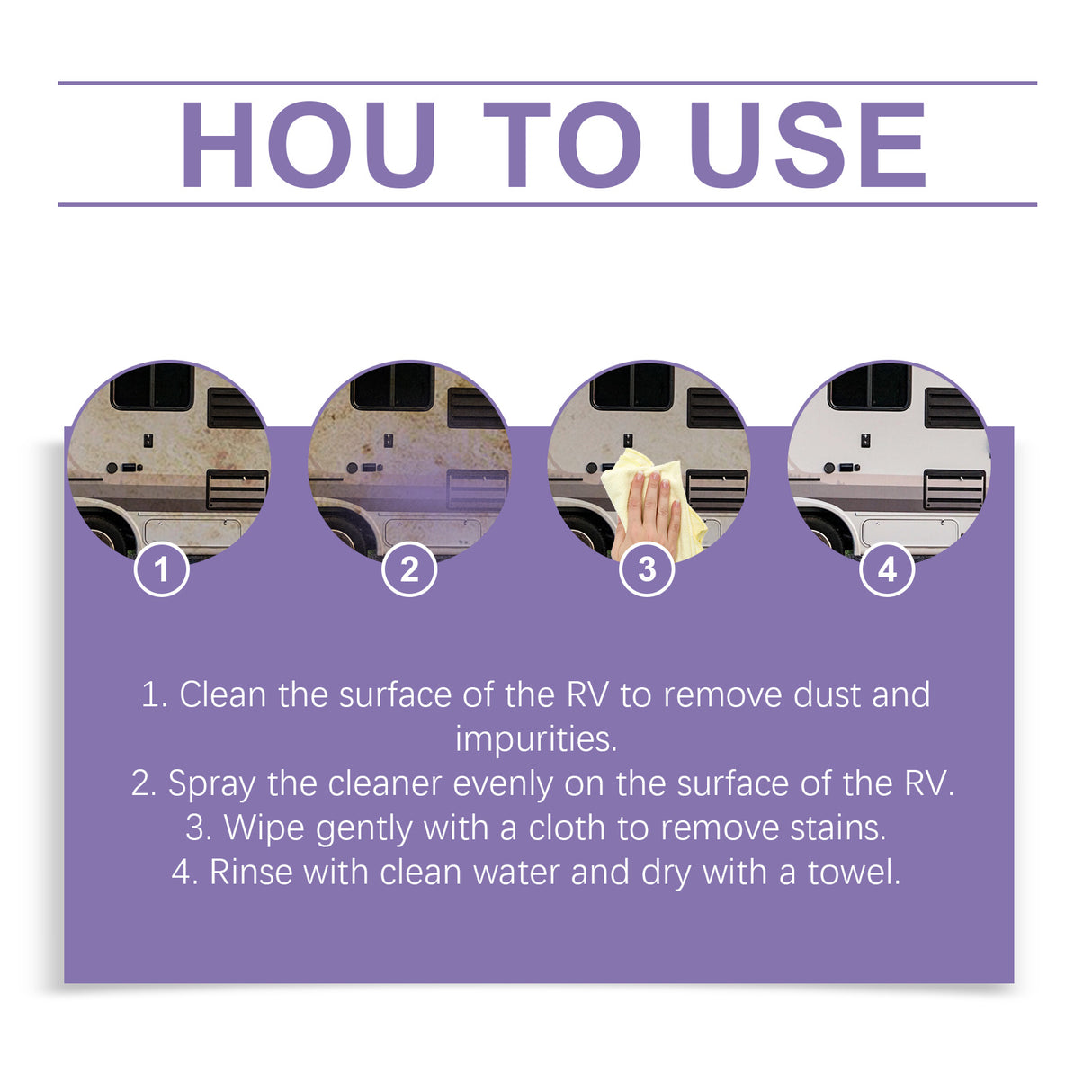 HOU TO USE

1

2

3

4

1. Clean the surface of the RV to remove dust and impurities.
2. Spray the cleaner evenly on the surface of the RV.
3. Wipe gently with a cloth to remove stains.
4. Rinse with clean water and dry with a towel.