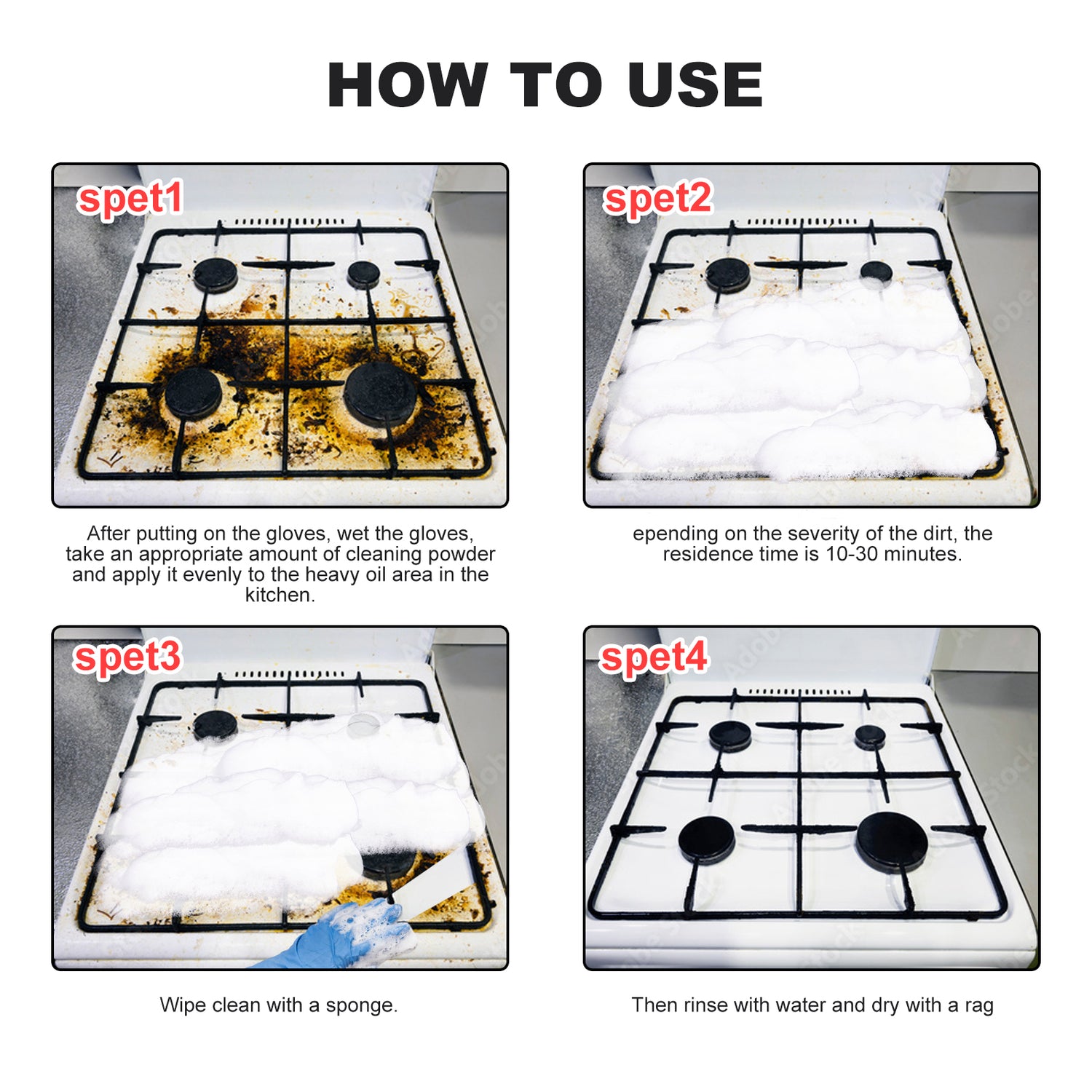 HOW TO USE

spet1

After putting on the gloves, wet the gloves, take an appropriate amount of cleaning powder and apply it evenly to the heavy oil area in the kitchen.

spet2

epending on the severity of the dirt, the residence time is 10-30 minutes.

spet3

Wipe clean with a sponge.

spet4

Then rinse with water and dry with a rag