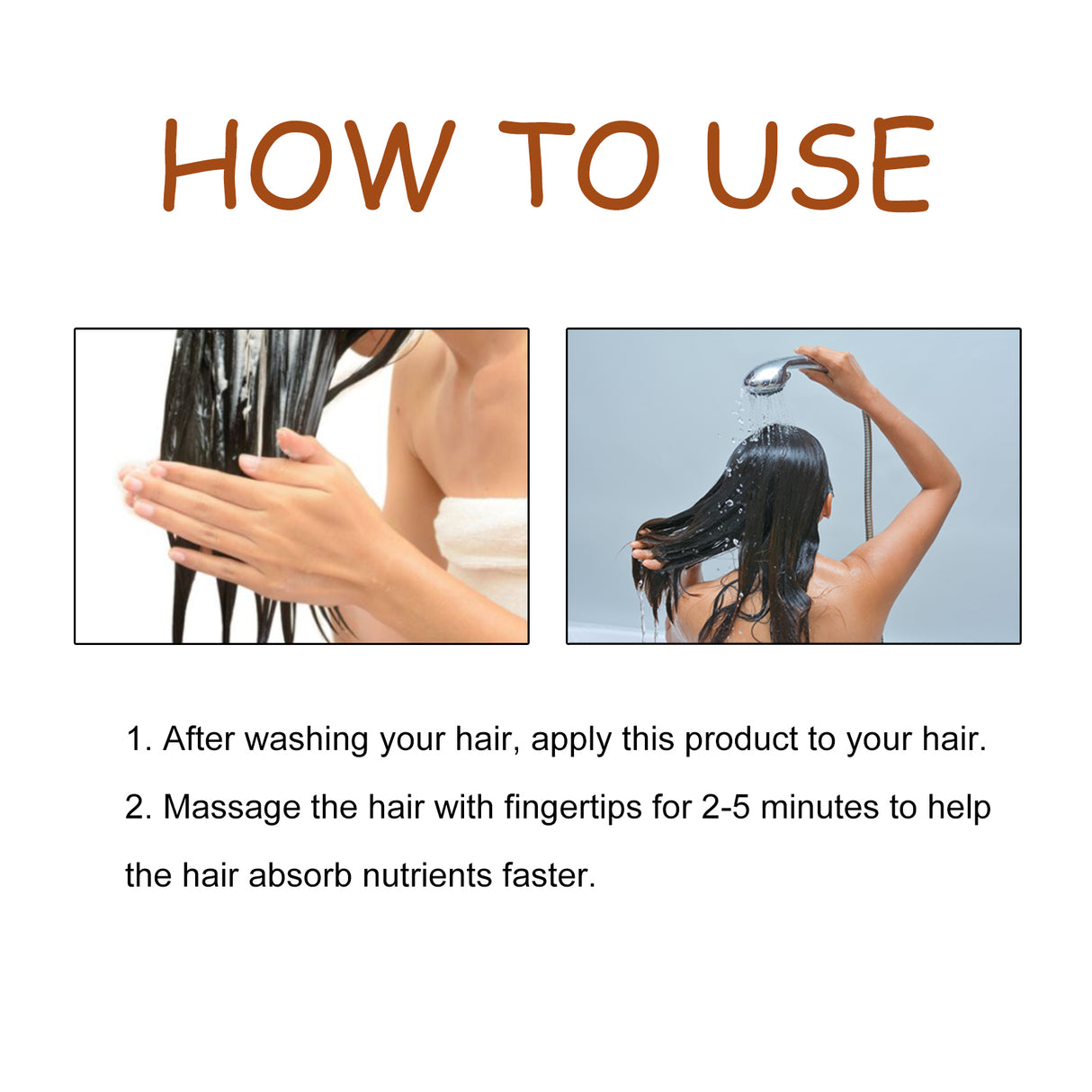 HOW TO USE

1. After washing your hair, apply this product to your hair.

2. Massage the hair with fingertips for 2-5 minutes to help the hair absorb nutrients faster.