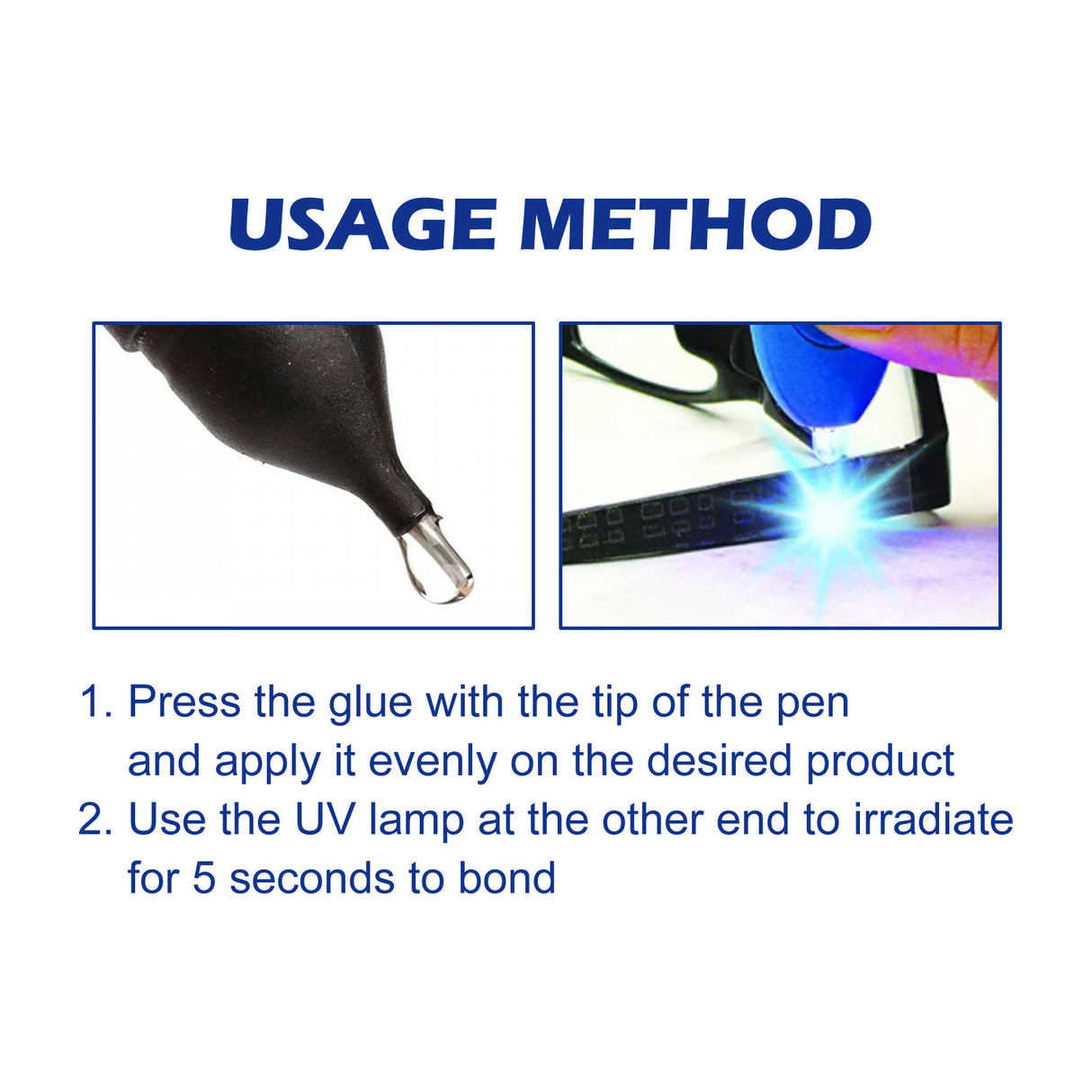 USAGE METHOD

1. Press the glue with the tip of the pen and apply it evenly on the desired product
2. Use the UV lamp at the other end to irradiate for 5 seconds to bond