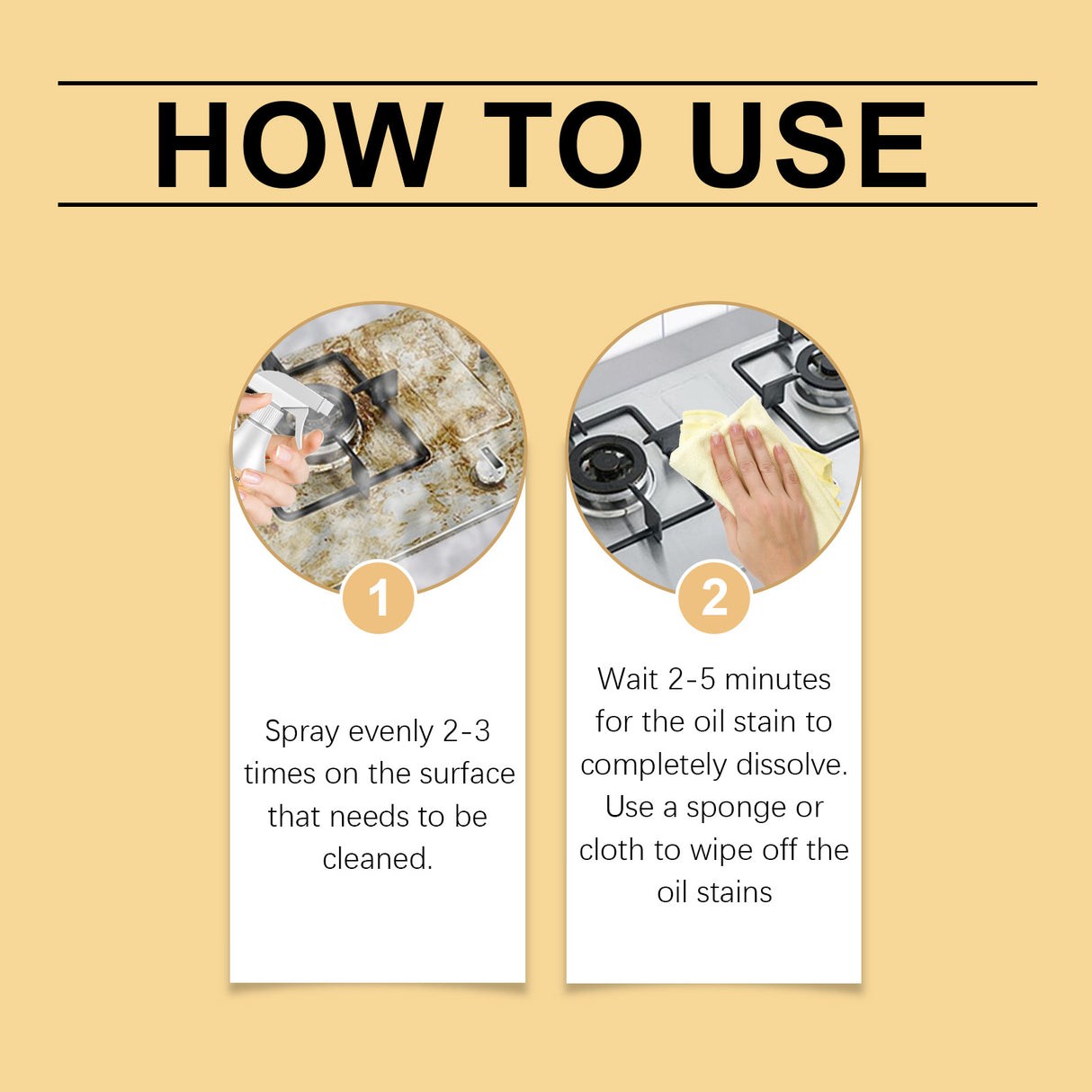 HOW TO USE

1

Spray evenly 2-3 times on the surface that needs to be cleaned.

2

Wait 2-5 minutes for the oil stain to completely dissolve. Use a sponge or cloth to wipe off the oil stains