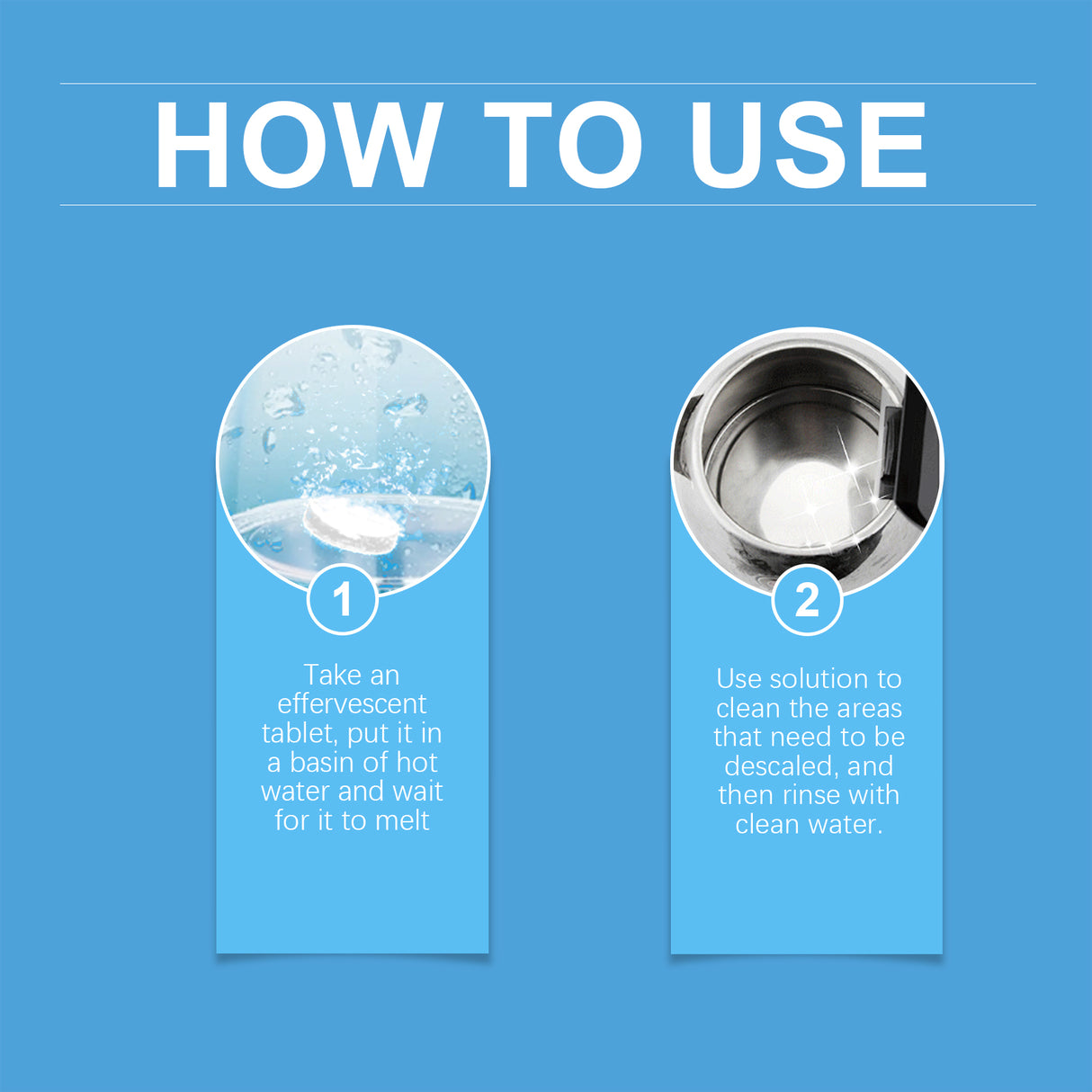 HOW TO USE

1

Take an effervescent tablet, put it in a basin of hot water and wait for it to melt

2

Use solution to clean the areas that need to be descaled, and then rinse with clean water.