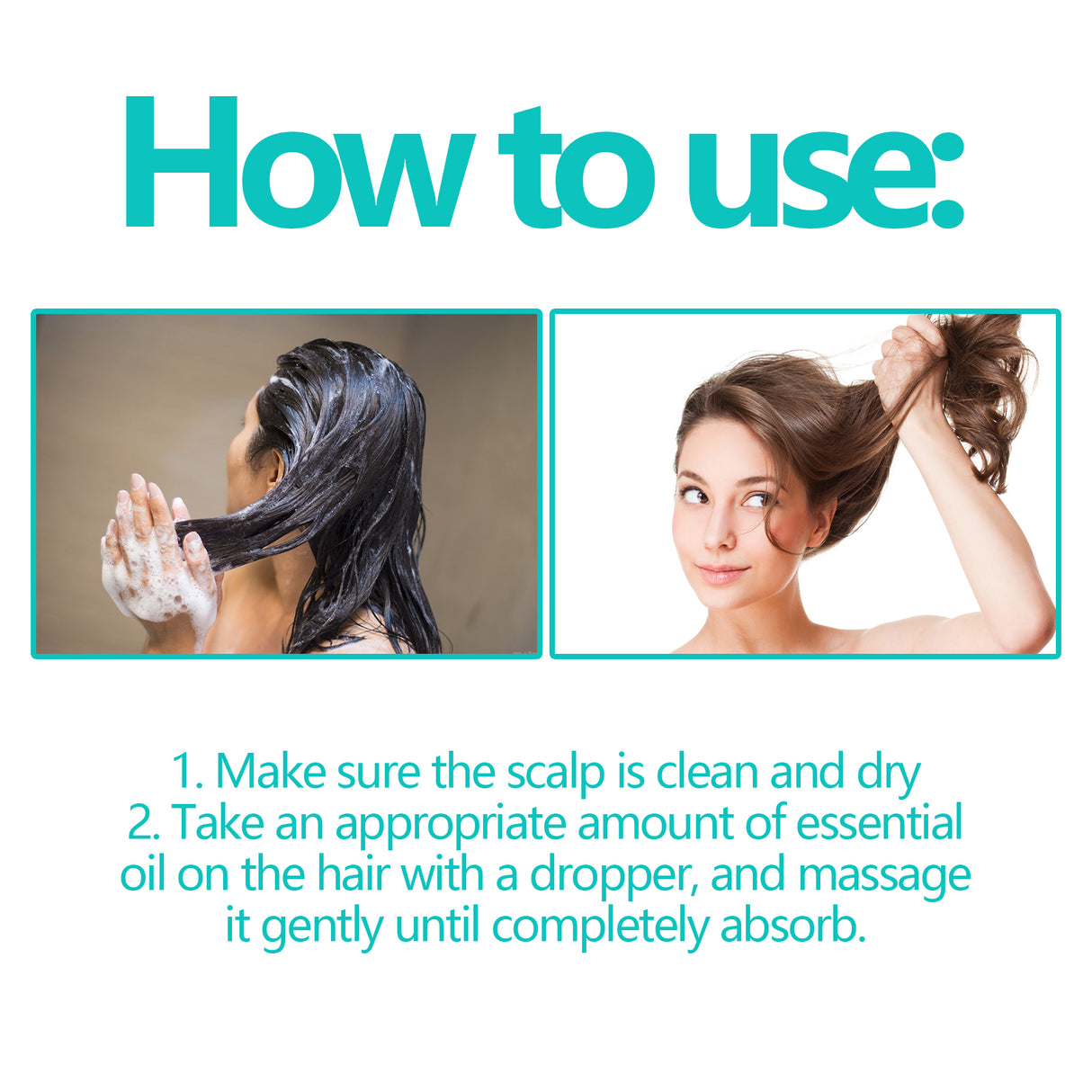 How to use:

1. Make sure the scalp is clean and dry
2. Take an appropriate amount of essential oil on the hair with a dropper, and massage it gently until completely absorb.