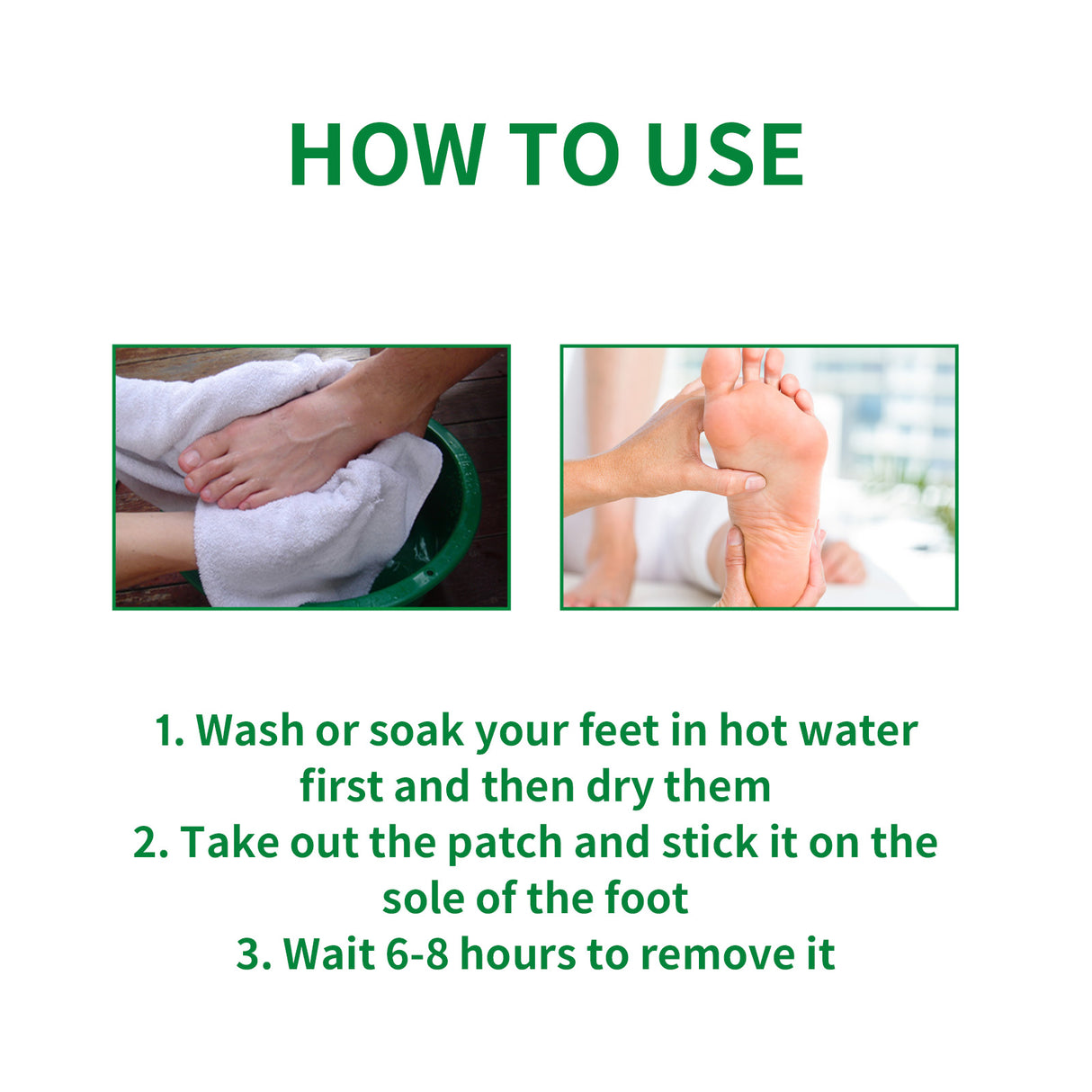 HOW TO USE

1. Wash or soak your feet in hot water first and then dry them
2. Take out the patch and stick it on the sole of the foot
3. Wait 6-8 hours to remove it