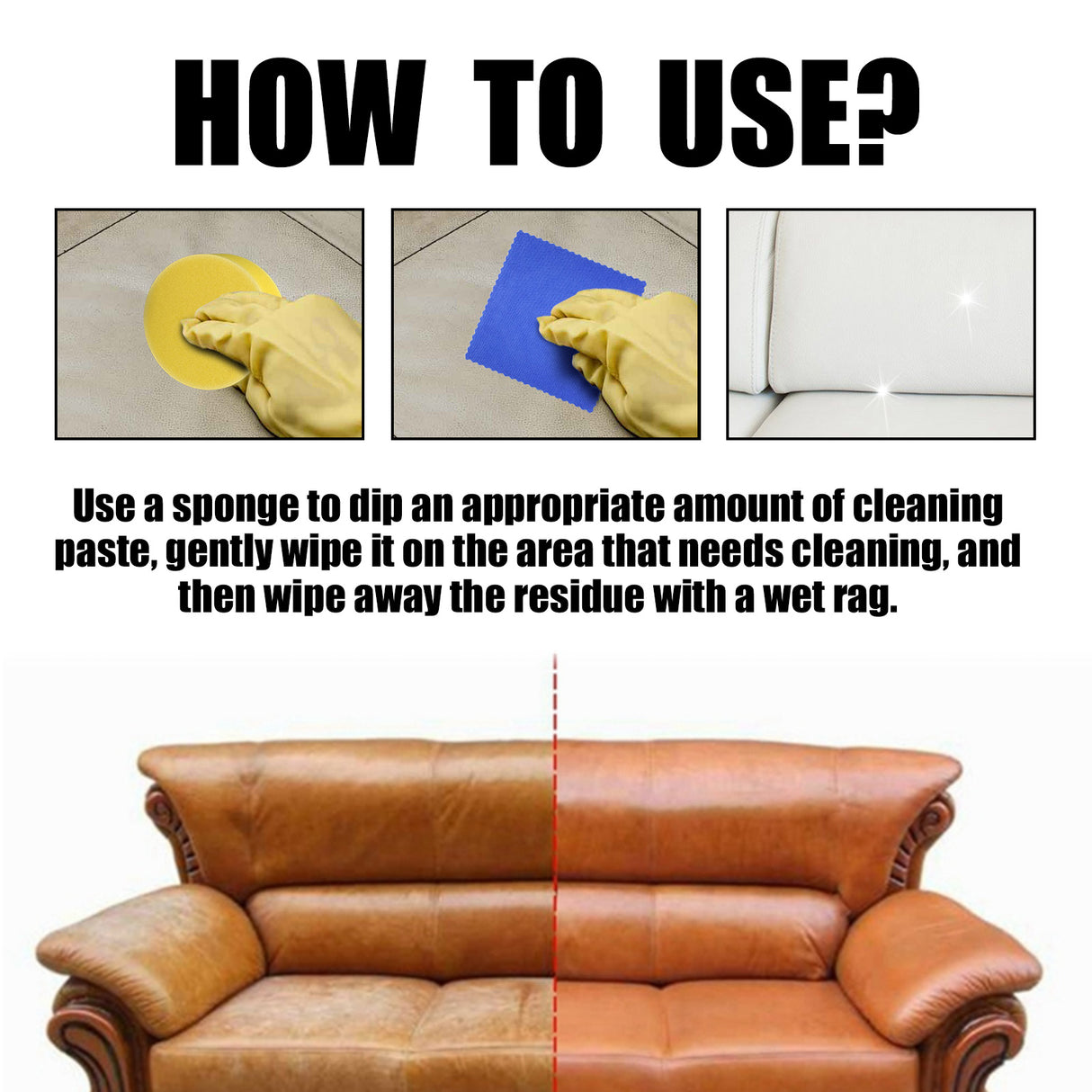 HOW TO USE?

Use a sponge to dip an appropriate amount of cleaning paste, gently wipe it on the area that needs cleaning, and then wipe away the residue with a wet rag.