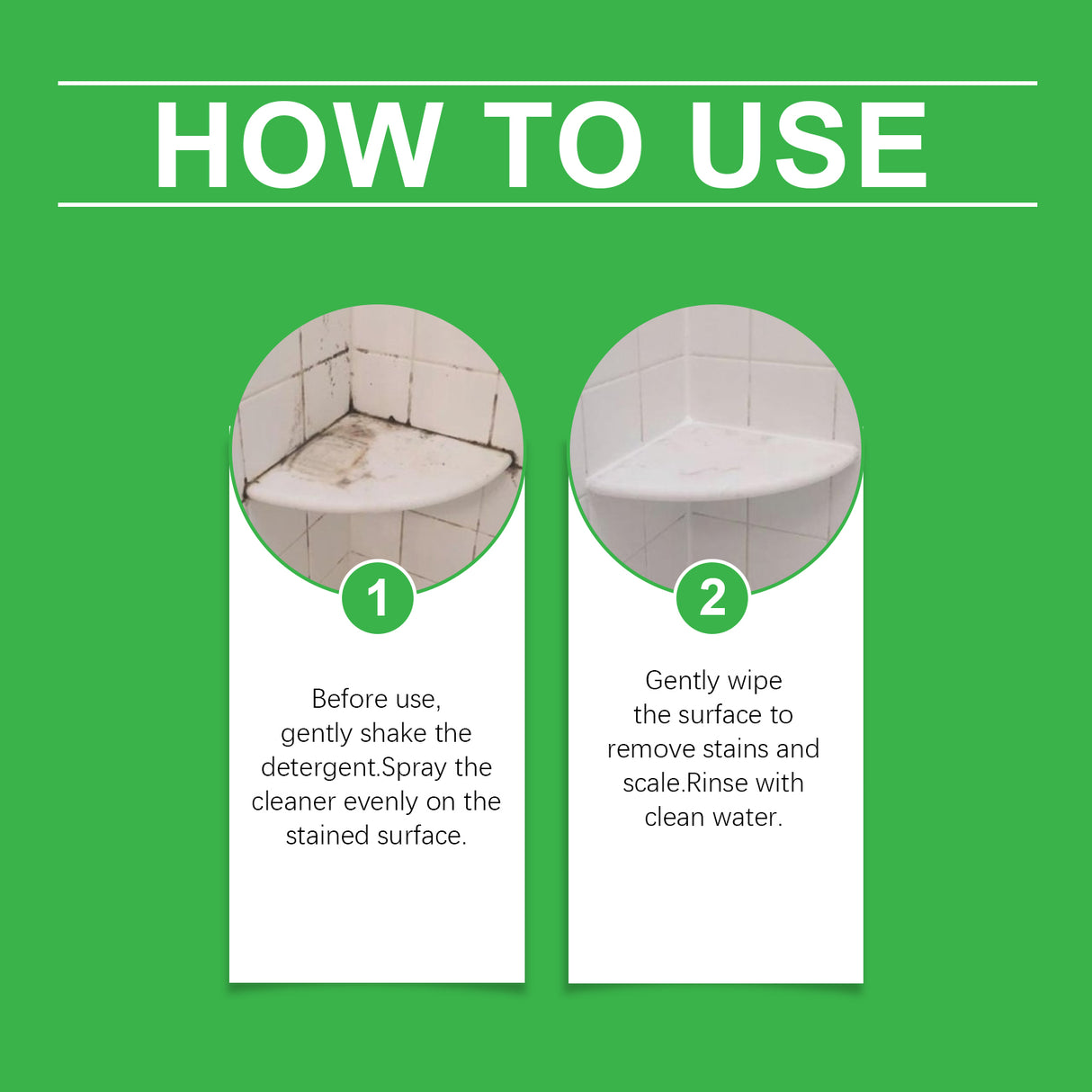 HOW TO USE

1

Before use, gently shake the detergent.Spray the cleaner evenly on the stained surface.

2

Gently wipe the surface to remove stains and scale.Rinse with clean water.