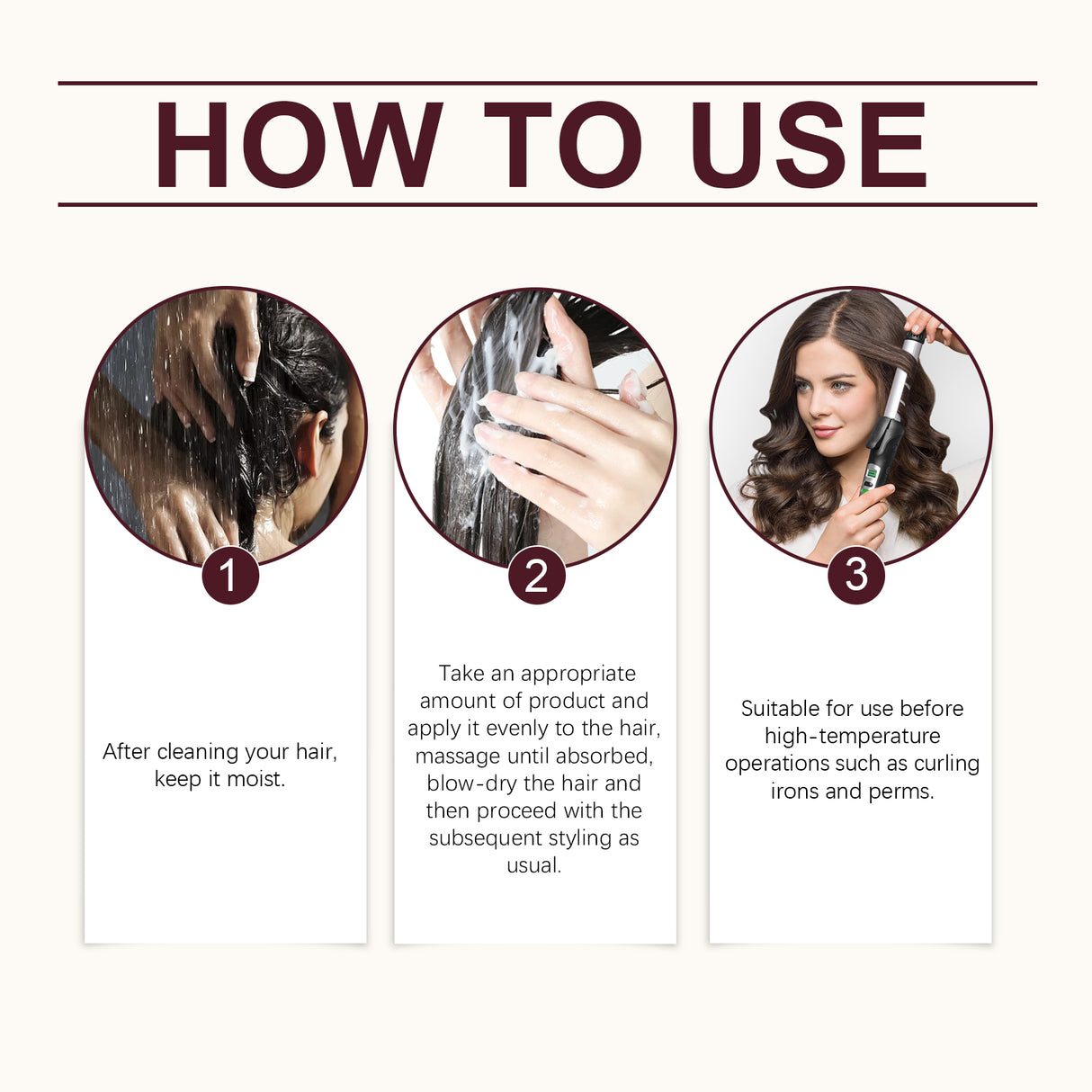 HOW TO USE

1

After cleaning your hair, keep it moist.

2

Take an appropriate amount of product and apply it evenly to the hair, massage until absorbed, blow-dry the hair and then proceed with the subsequent styling as usual.

3

Suitable for use before high-temperature operations such as curling irons and perms.