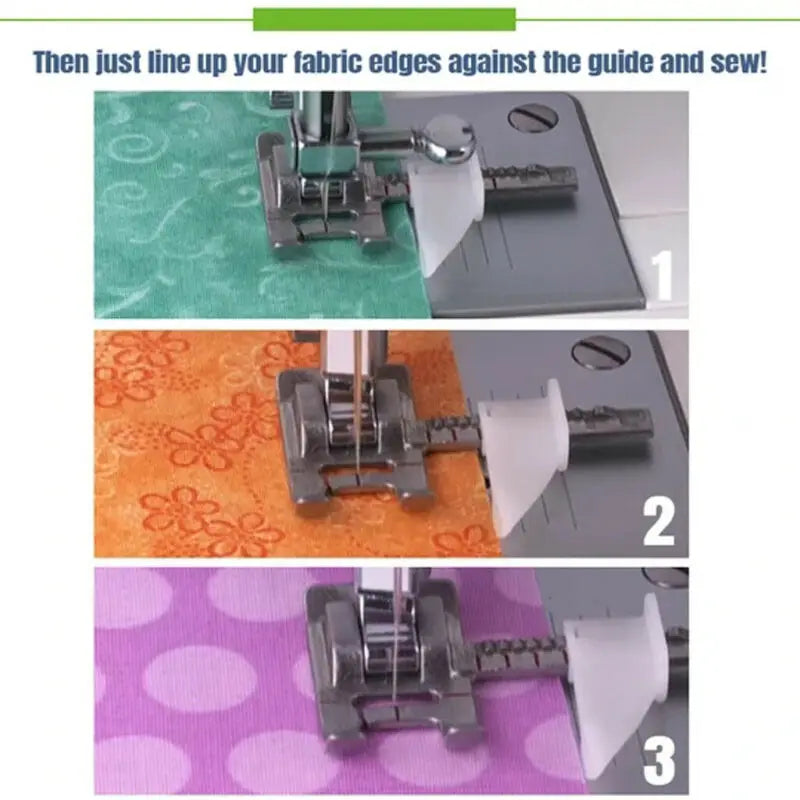 Then just line up your fabric edges against the guide and sew!

1

2

3