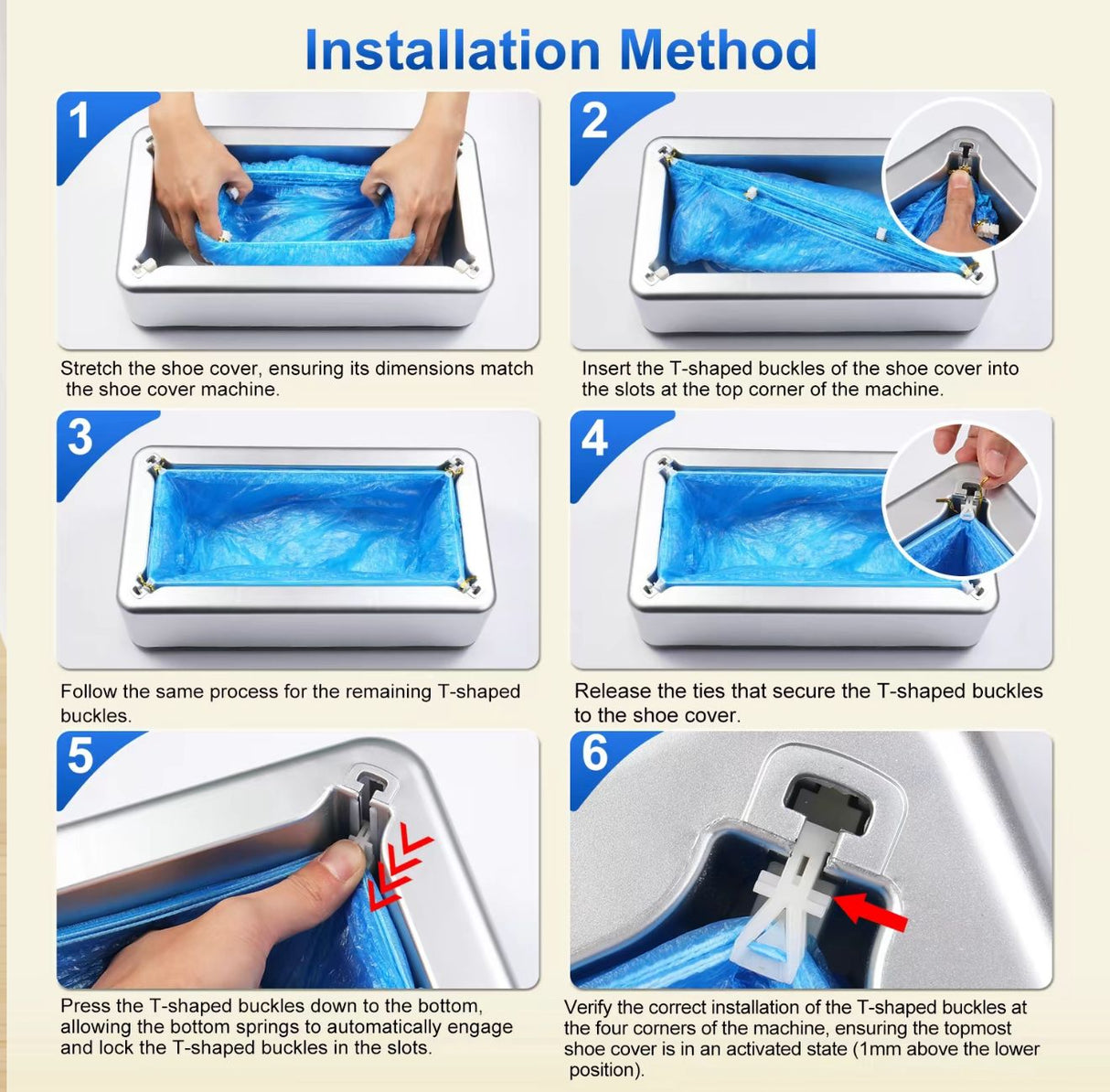 Installation Method

1

Stretch the shoe cover, ensuring its dimensions match the shoe cover machine.

2

Insert the T-shaped buckles of the shoe cover into the slots at the top corner of the machine.

3

Follow the same process for the remaining T-shaped buckles.

4

Release the ties that secure the T-shaped buckles to the shoe cover.

5

Press the T-shaped buckles down to the bottom, allowing the bottom springs to automatically engage and lock the T-shaped buckles in the slots.

6

Verify the correct installation of the T-shaped buckles at the four corners of the machine, ensuring the topmost shoe cover is in an activated state (1mm above the lower position).