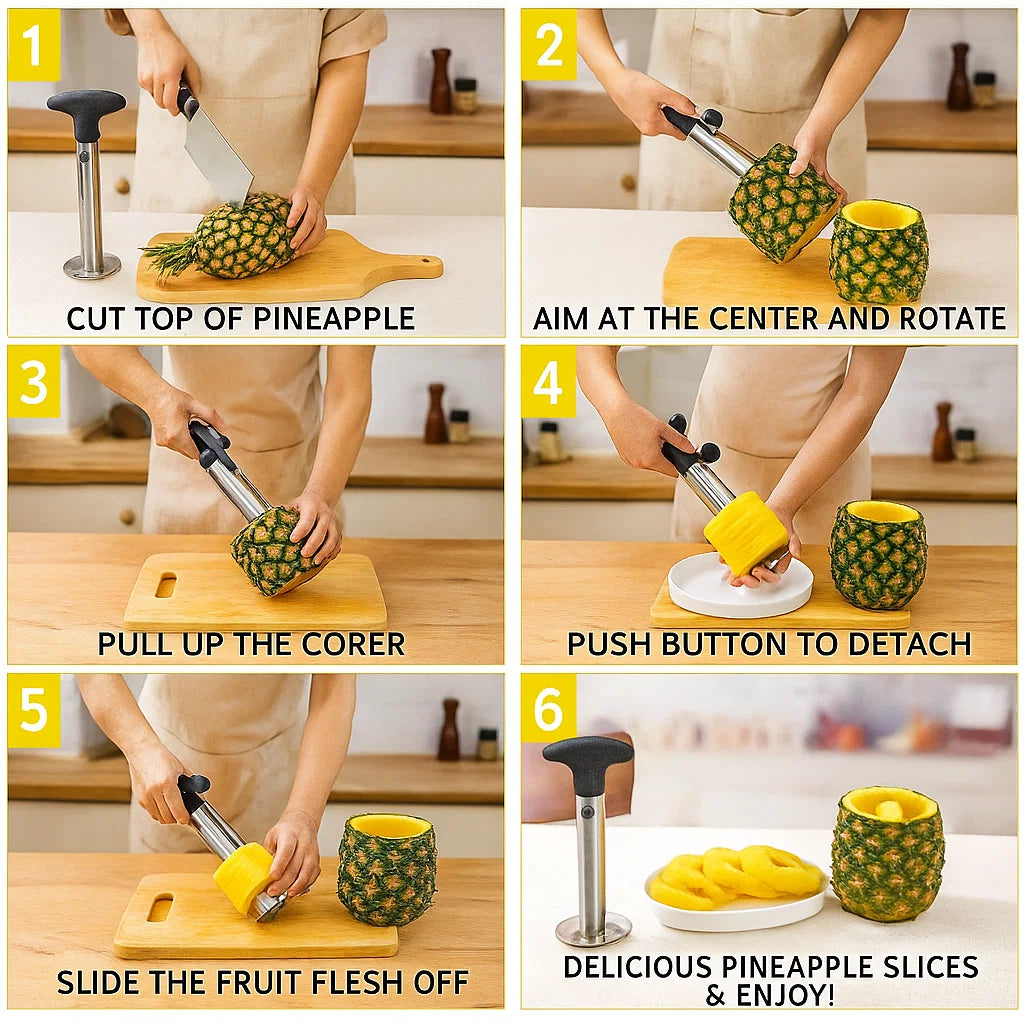 1
CUT TOP OF PINEAPPLE

2
AIM AT THE CENTER AND ROTATE

3
PULL UP THE CORER

4
PUSH BUTTON TO DETACH

5
SLIDE THE FRUIT FLESH OFF

6
DELICIOUS PINEAPPLE SLICES & ENJOY!