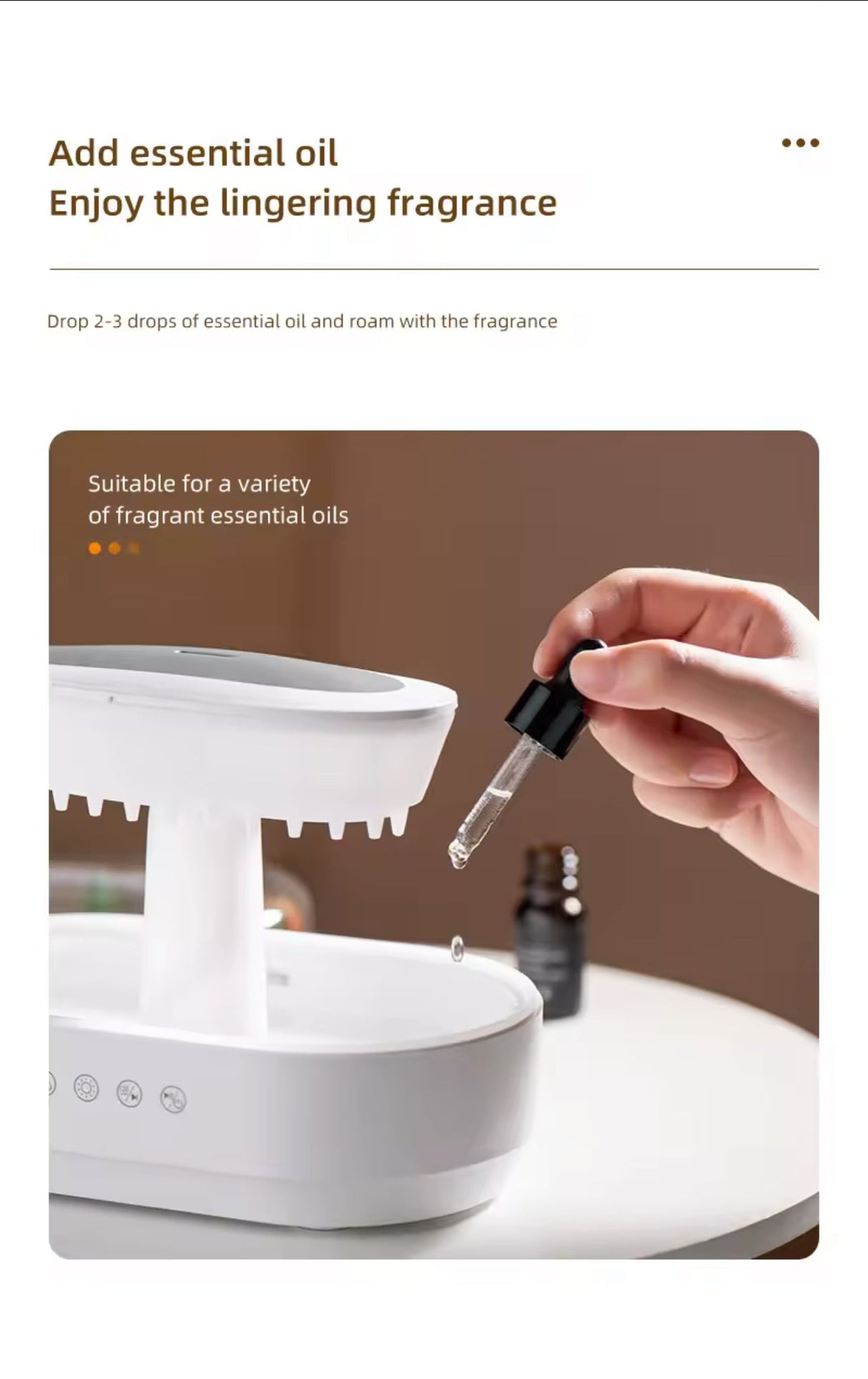 Add essential oil
Enjoy the lingering fragrance

Drop 2-3 drops of essential oil and roam with the fragrance

Suitable for a variety of fragrant essential oils