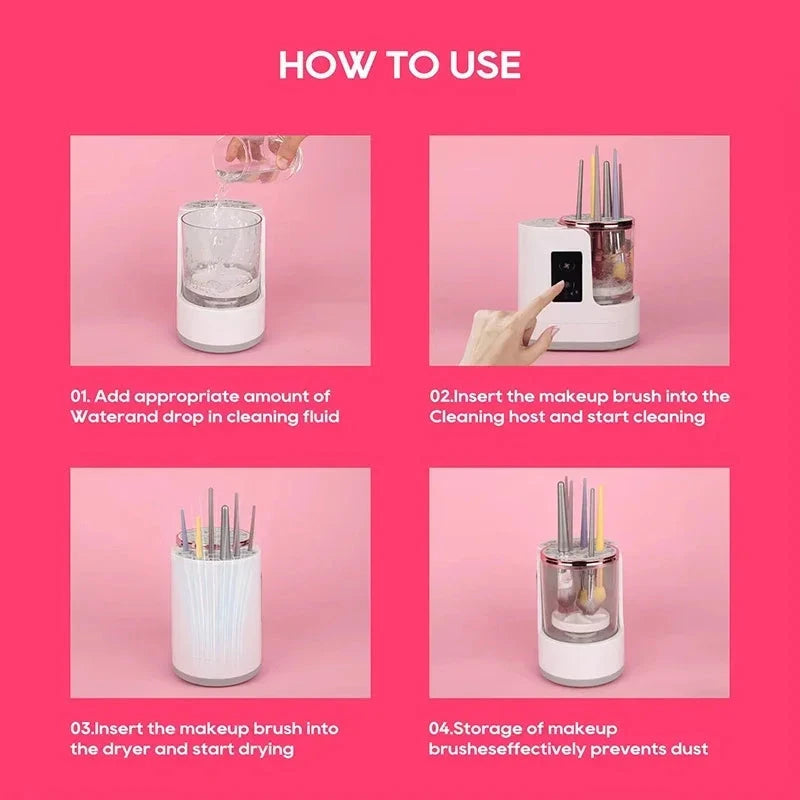 HOW TO USE

01. Add appropriate amount of Waterand drop in cleaning fluid

02.Insert the makeup brush into the Cleaning host and start cleaning

03.Insert the makeup brush into the dryer and start drying

04.Storage of makeup brusheseffectively prevents dust