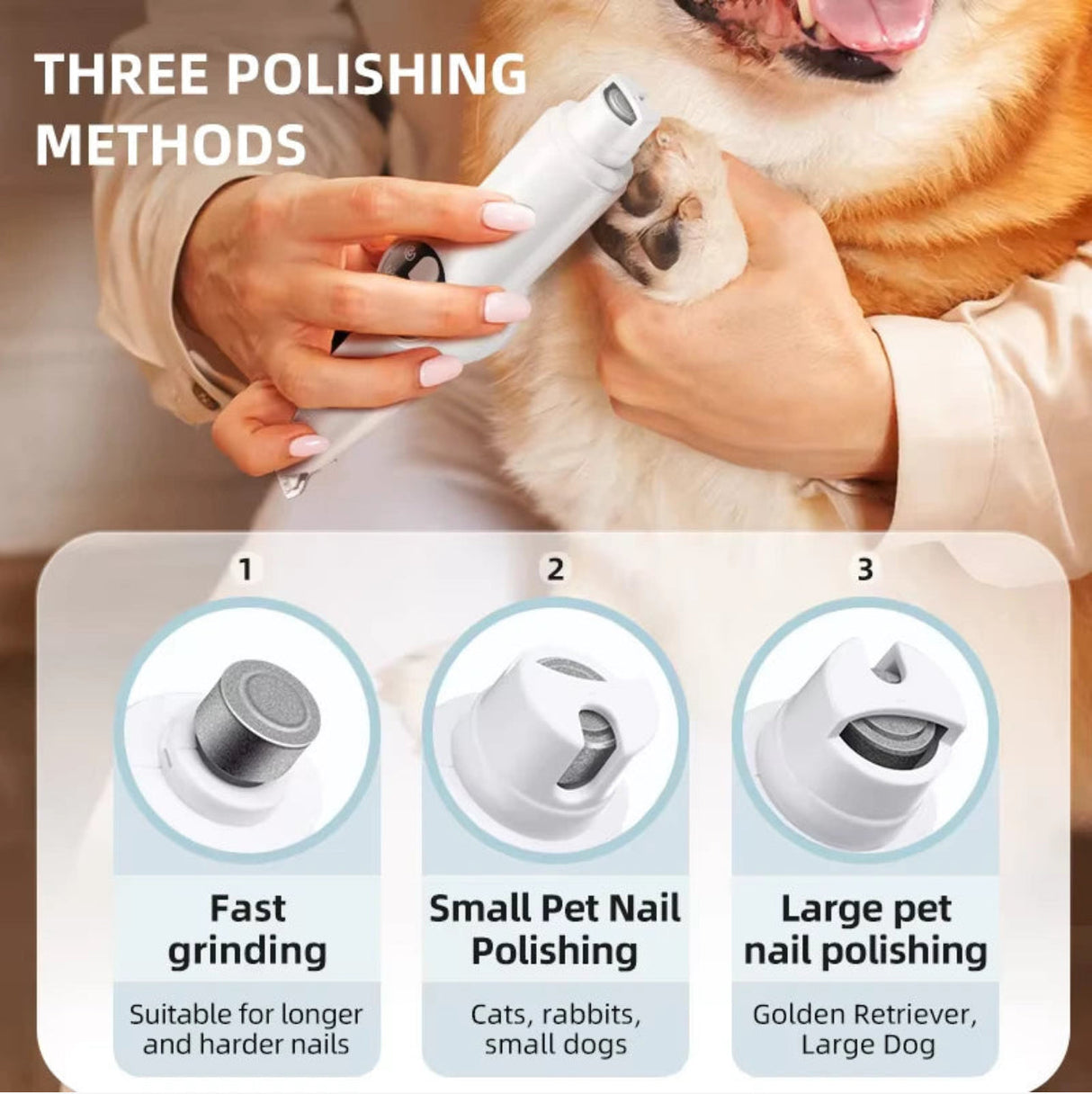 THREE POLISHING METHODS

1

Fast grinding

Suitable for longer and harder nails

2

Small Pet Nail Polishing

Cats, rabbits, small dogs

3

Large pet nail polishing

Golden Retriever, Large Dog