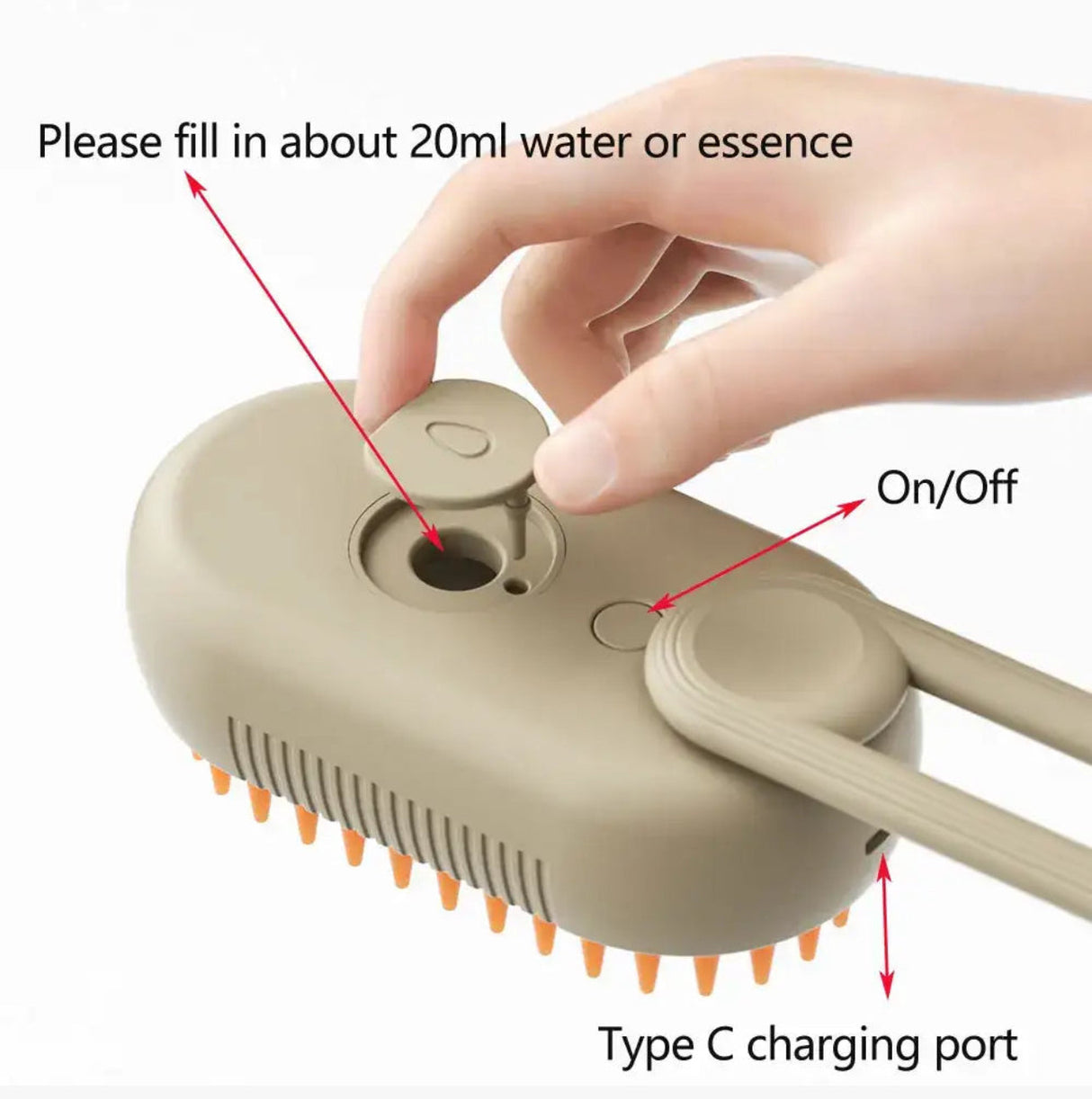 Please fill in about 20ml water or essence

On/Off

Type C charging port