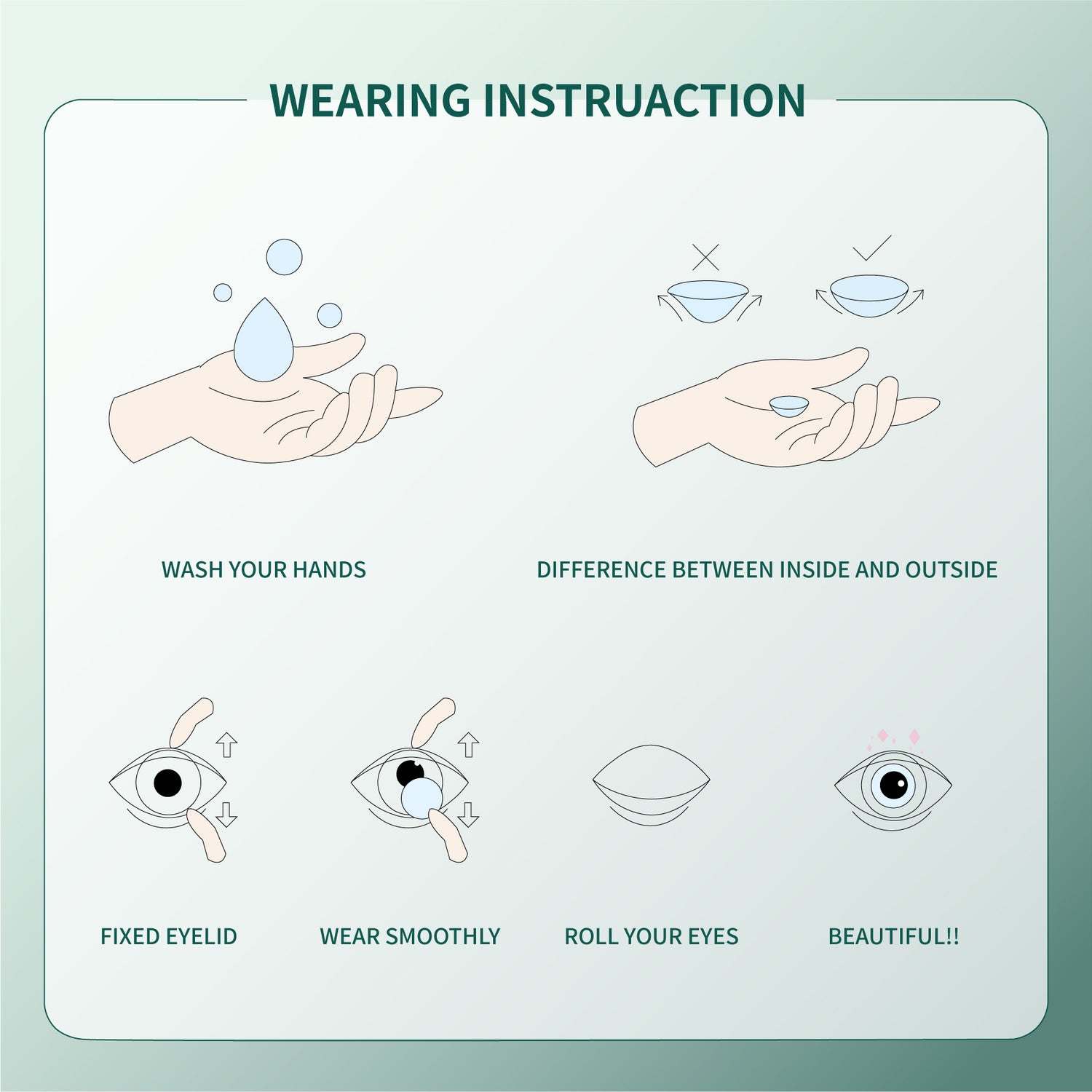 WEARING INSTRUACTION

WASH YOUR HANDS

DIFFERENCE BETWEEN INSIDE AND OUTSIDE

FIXED EYELID

WEAR SMOOTHLY

ROLL YOUR EYES

BEAUTIFUL!!