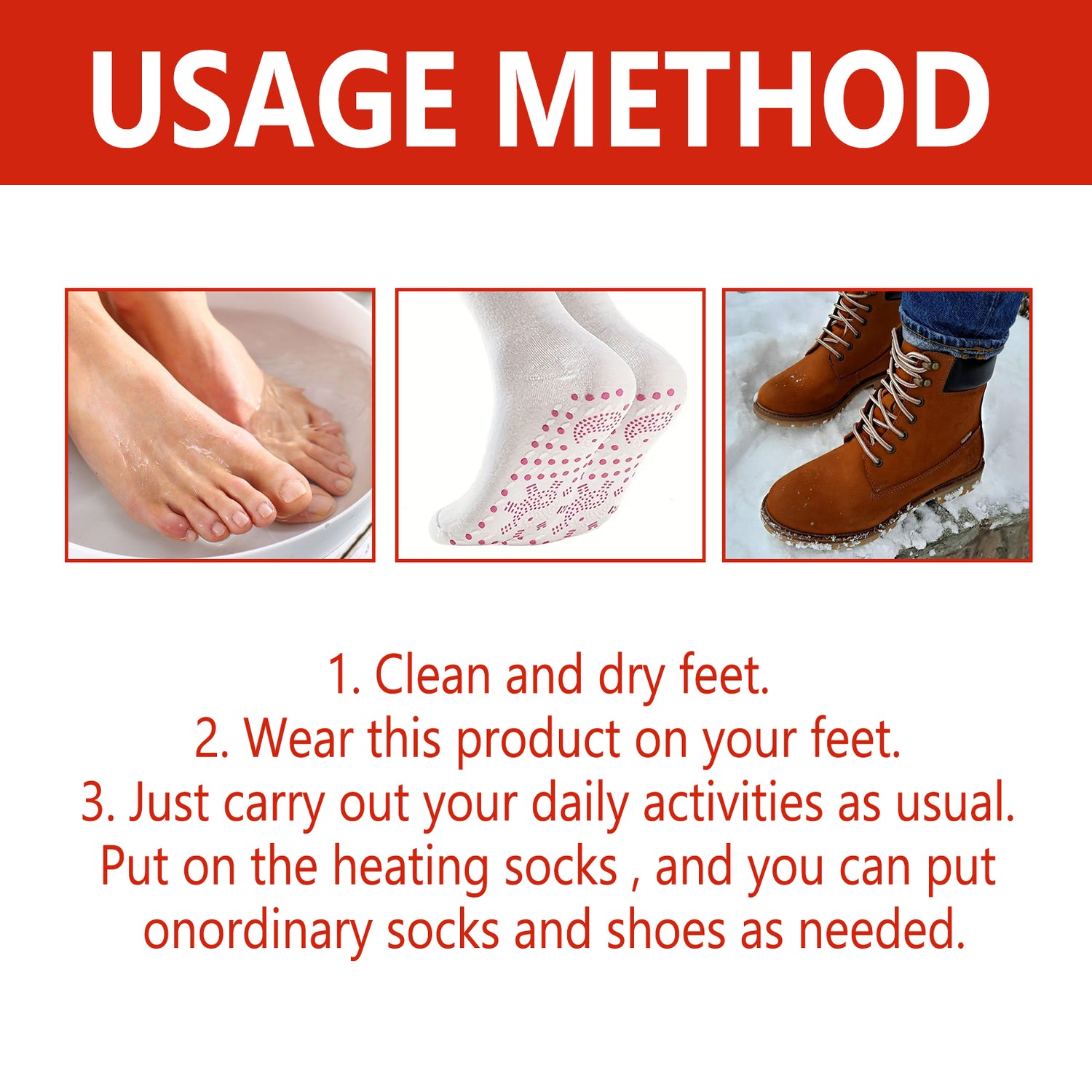 USAGE METHOD

1. Clean and dry feet.
2. Wear this product on your feet.
3. Just carry out your daily activities as usual. Put on the heating socks , and you can put onordinary socks and shoes as needed.