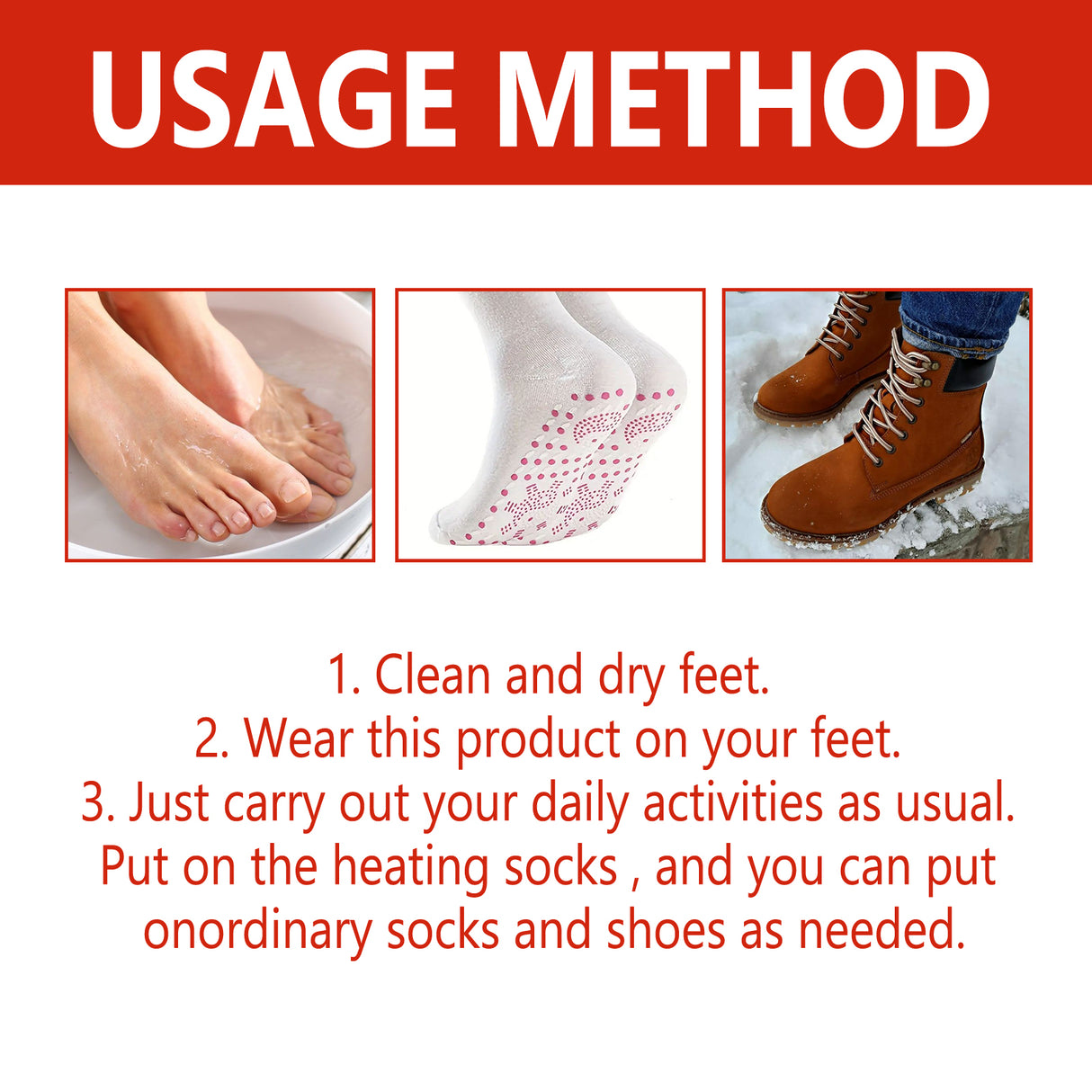 USAGE METHOD

1. Clean and dry feet.
2. Wear this product on your feet.
3. Just carry out your daily activities as usual. Put on the heating socks , and you can put onordinary socks and shoes as needed.