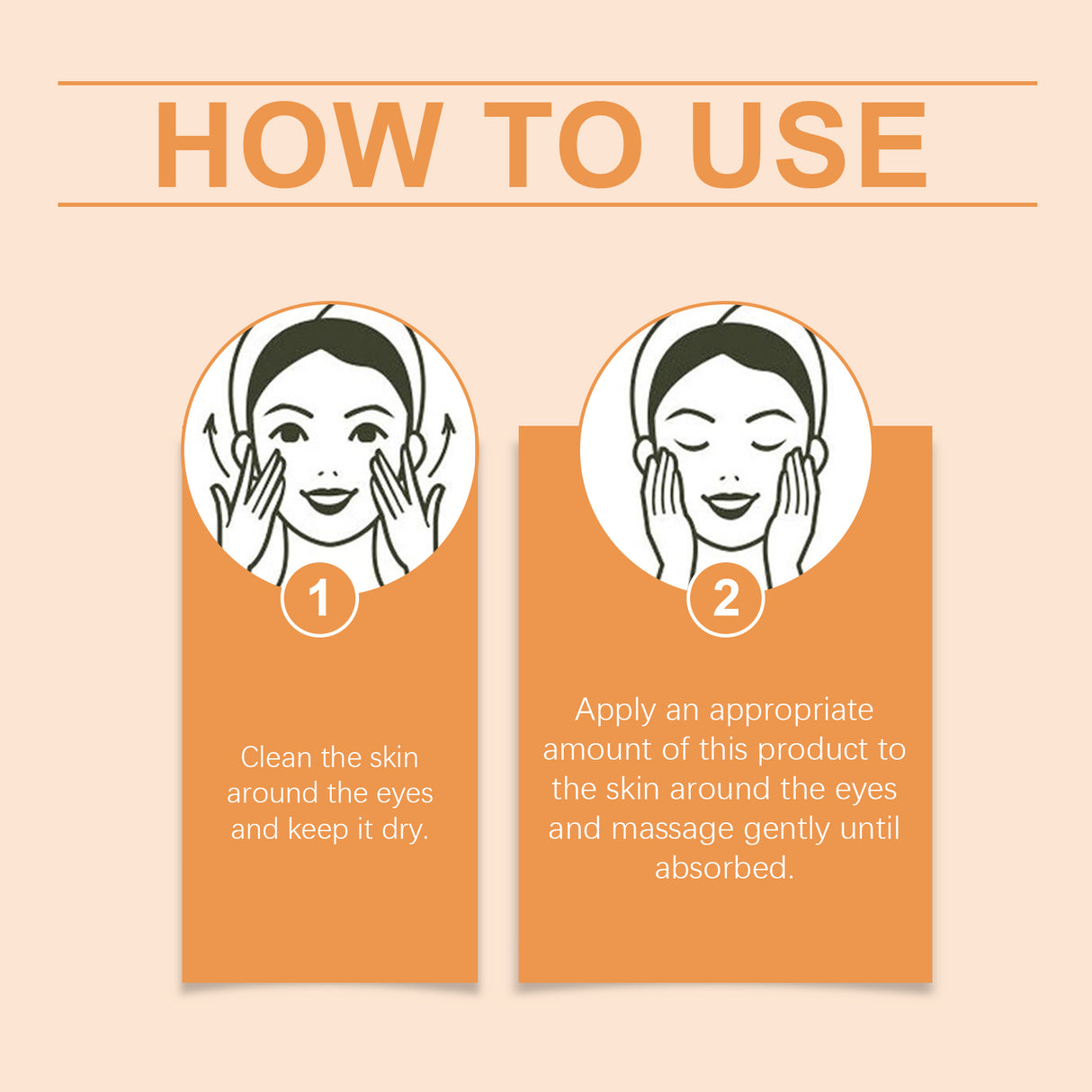 HOW TO USE

1

Clean the skin around the eyes and keep it dry.

2

Apply an appropriate amount of this product to the skin around the eyes and massage gently until absorbed.