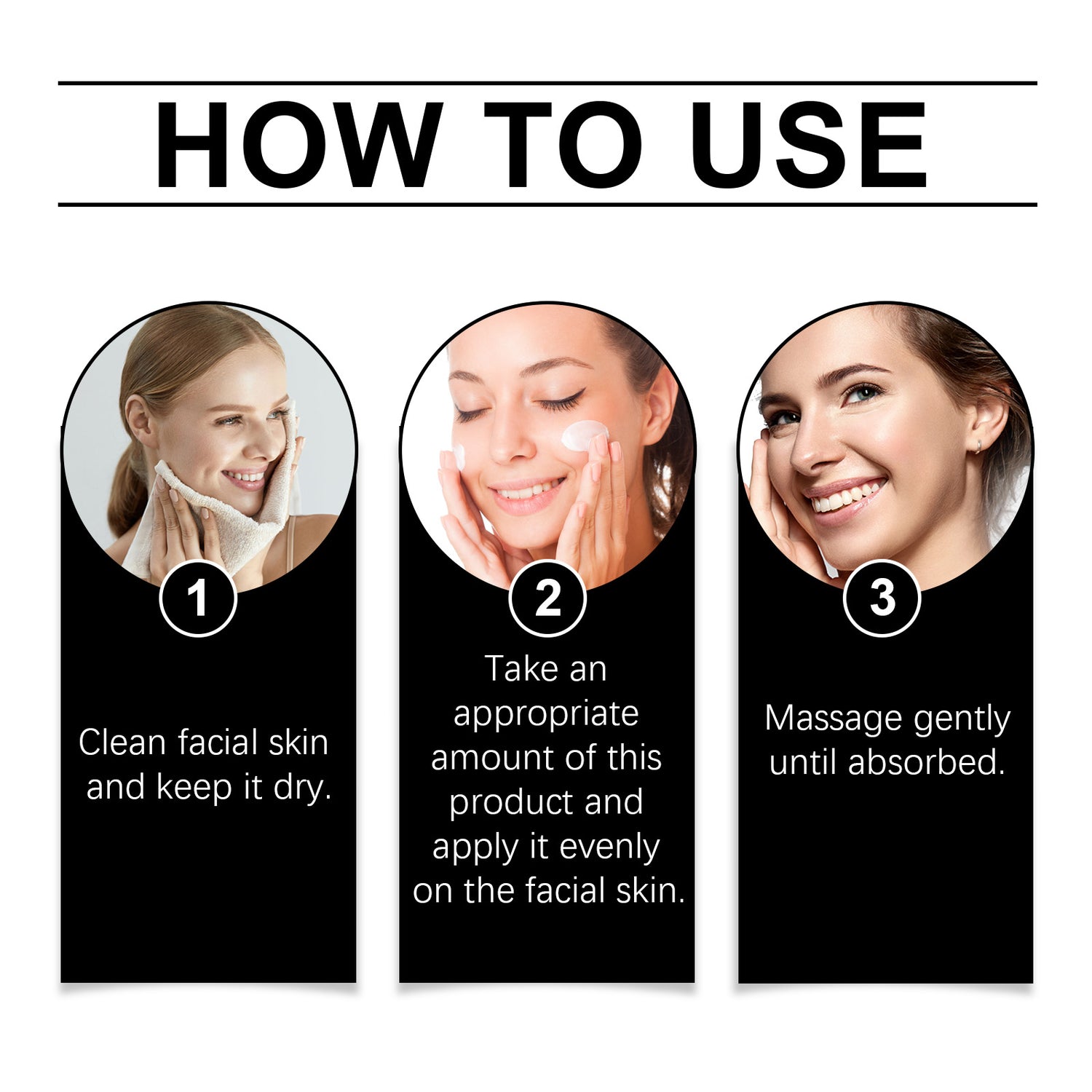 HOW TO USE

1

Clean facial skin and keep it dry.

2

Take an appropriate amount of this product and apply it evenly on the facial skin.

3

Massage gently until absorbed.