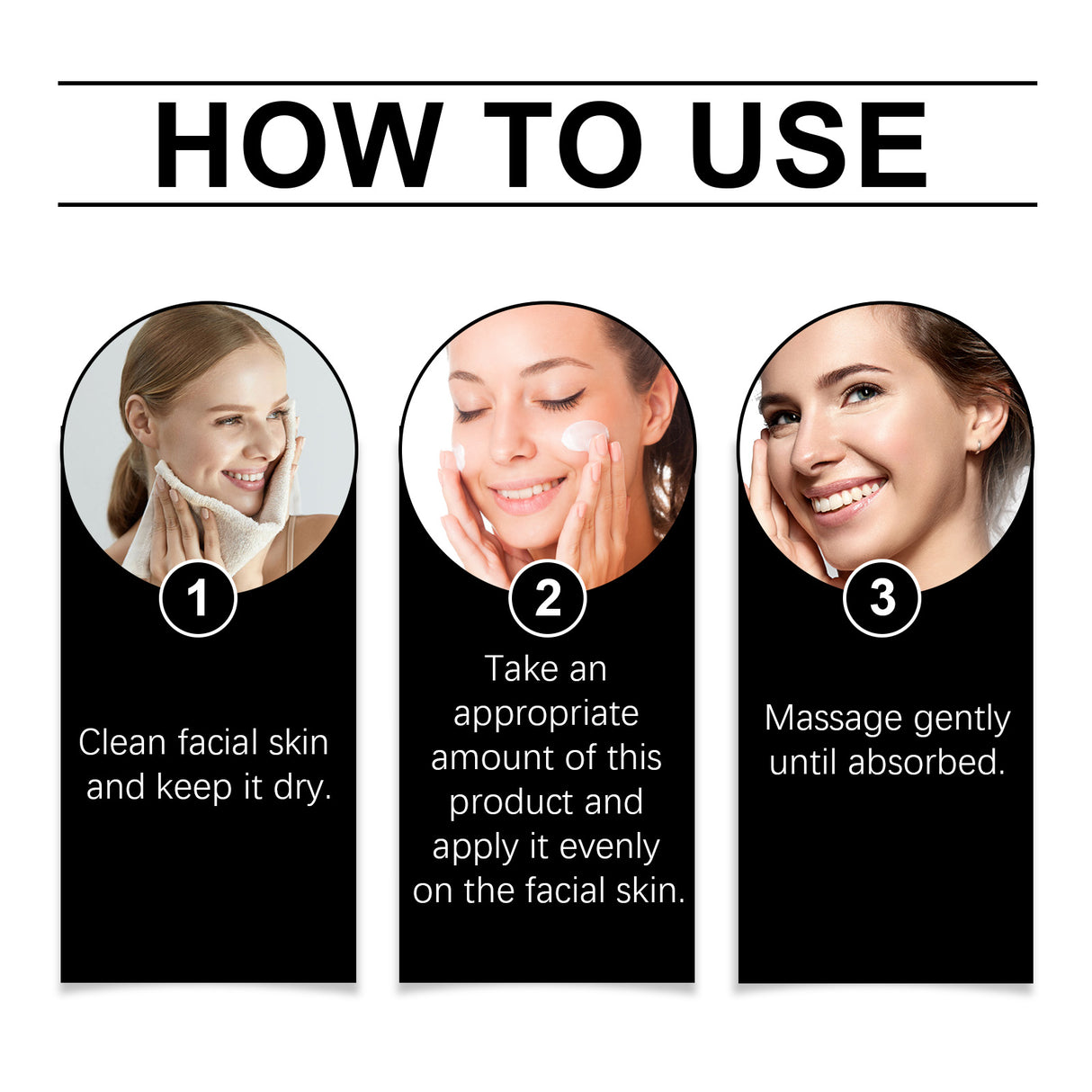 HOW TO USE

1

Clean facial skin and keep it dry.

2

Take an appropriate amount of this product and apply it evenly on the facial skin.

3

Massage gently until absorbed.