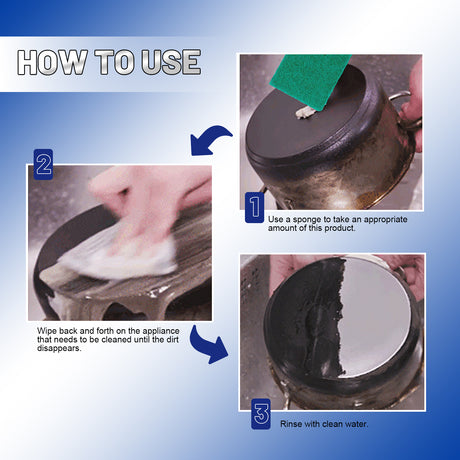 HOW TO USE

1

Use a sponge to take an appropriate amount of this product.

2

Wipe back and forth on the appliance that needs to be cleaned until the dirt disappears.

3

Rinse with clean water.