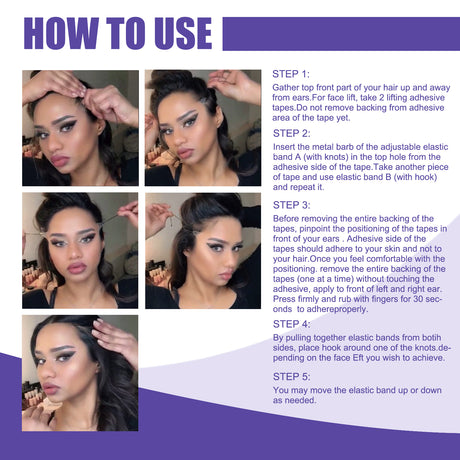 HOW TO USE

STEP 1:
Gather top front part of your hair up and away from ears.For face lift, take 2 lifting adhesive tapes.Do not remove backing from adhesive area of the tape yet.

STEP 2:
Insert the metal barb of the adjustable elastic band A (with knots) in the top hole from the adhesive side of the tape.Take another piece of tape and use elastic band B (with hook) and repeat it.

STEP 3:
Before removing the entire backing of the tapes, pinpoint the positioning of the tapes in front of your ears . Adhesive side of the tapes should adhere to your skin and not to your hair.Once you feel comfortable with the positioning. remove the entire backing of the tapes (one at a time) without touching the adhesive, apply to front of left and right ear. Press firmly and rub with fingers for 30 seconds to adhereproperly.

STEP 4:
By pulling together elastic bands from botih sides, place hook around one of the knots.depending on the face Eft you wish to achieve.

STEP 5:
You may move the elastic band up or down as needed.