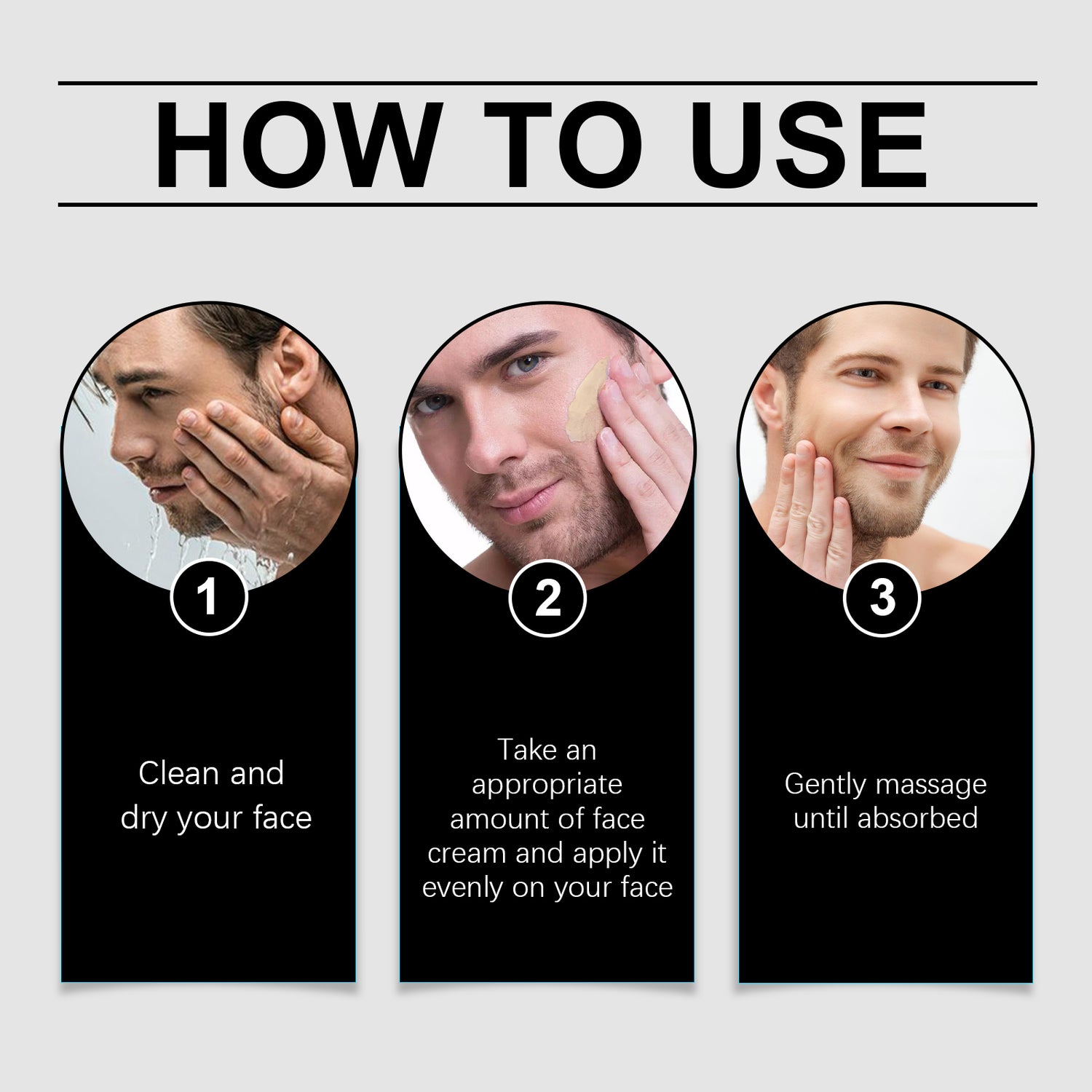 HOW TO USE

1

Clean and dry your face

2

Take an appropriate amount of face cream and apply it evenly on your face

3

Gently massage until absorbed