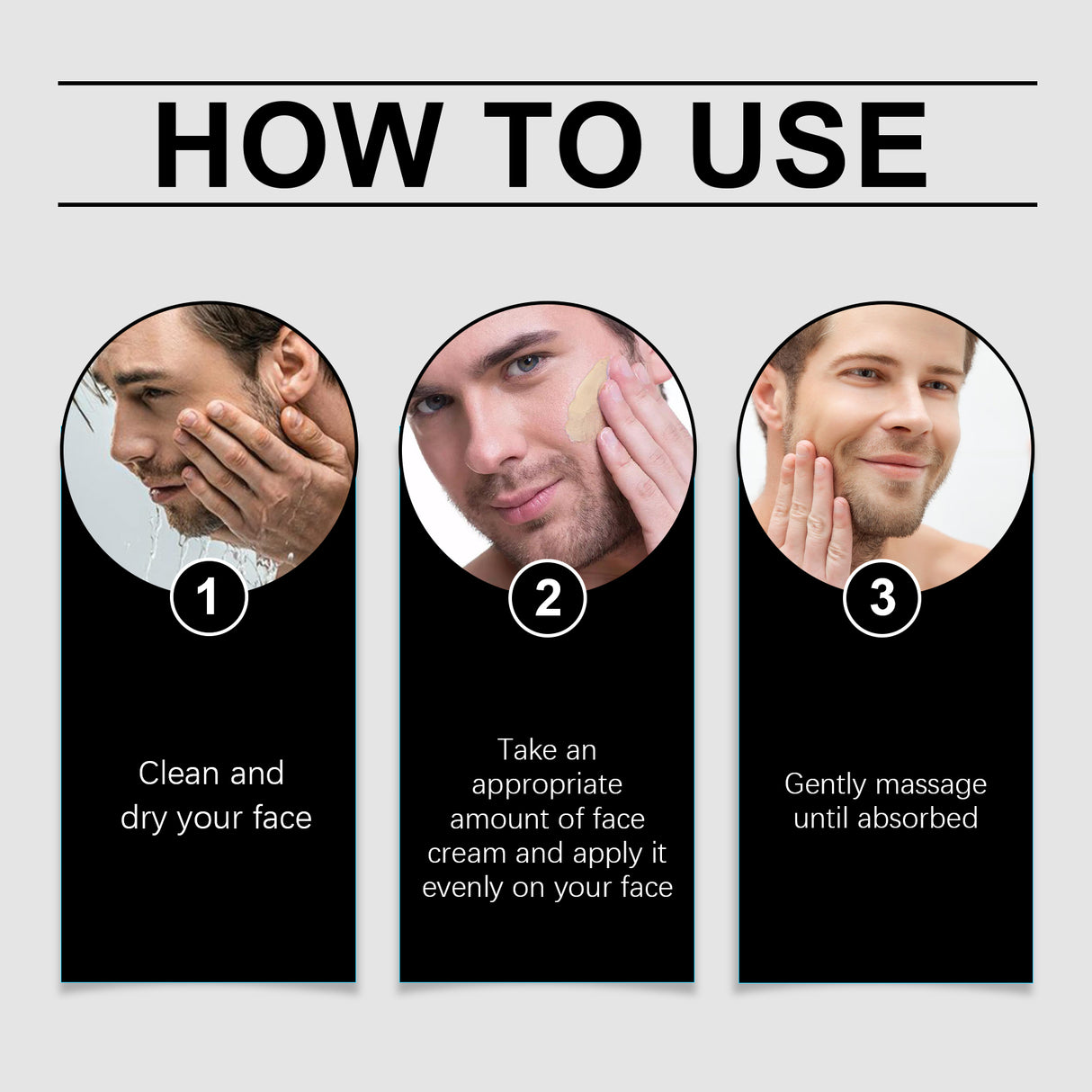 HOW TO USE

1

Clean and dry your face

2

Take an appropriate amount of face cream and apply it evenly on your face

3

Gently massage until absorbed