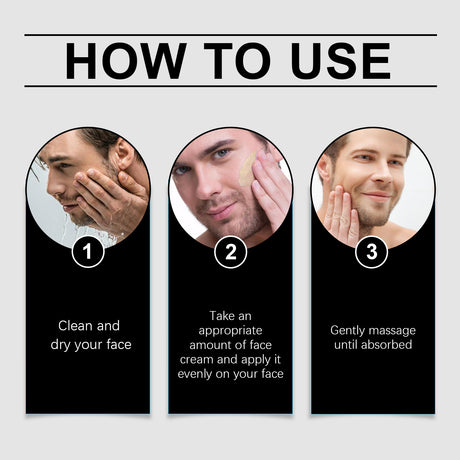 HOW TO USE

1

Clean and dry your face

2

Take an appropriate amount of face cream and apply it evenly on your face

3

Gently massage until absorbed