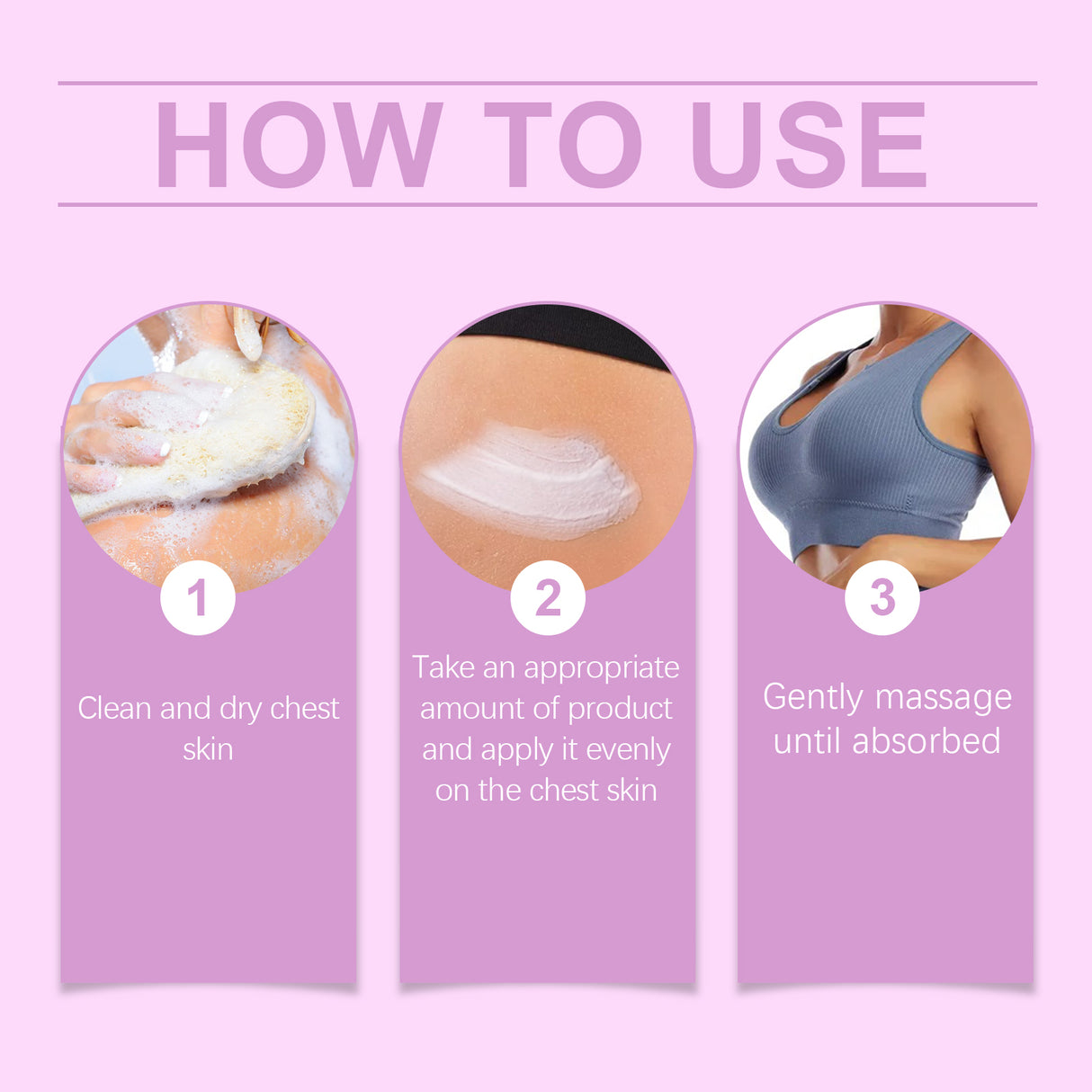 HOW TO USE

1

Clean and dry chest skin

2

Take an appropriate amount of product and apply it evenly on the chest skin

3

Gently massage until absorbed