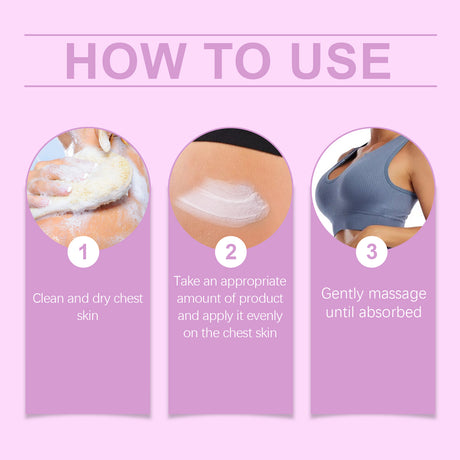 HOW TO USE

1

Clean and dry chest skin

2

Take an appropriate amount of product and apply it evenly on the chest skin

3

Gently massage until absorbed