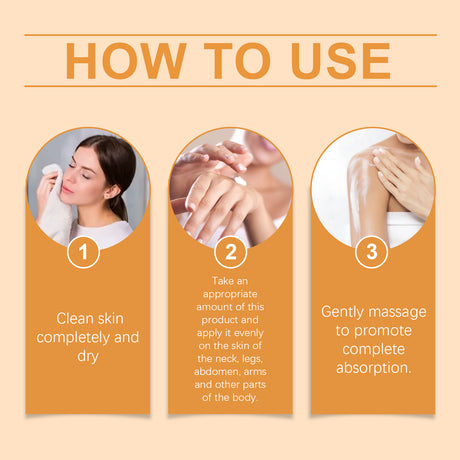 HOW TO USE

1

Clean skin completely and dry

2

Take an appropriate amount of this product and apply it evenly on the skin of the neck, legs, abdomen, arms and other parts of the body.

3

Gently massage to promote complete absorption.