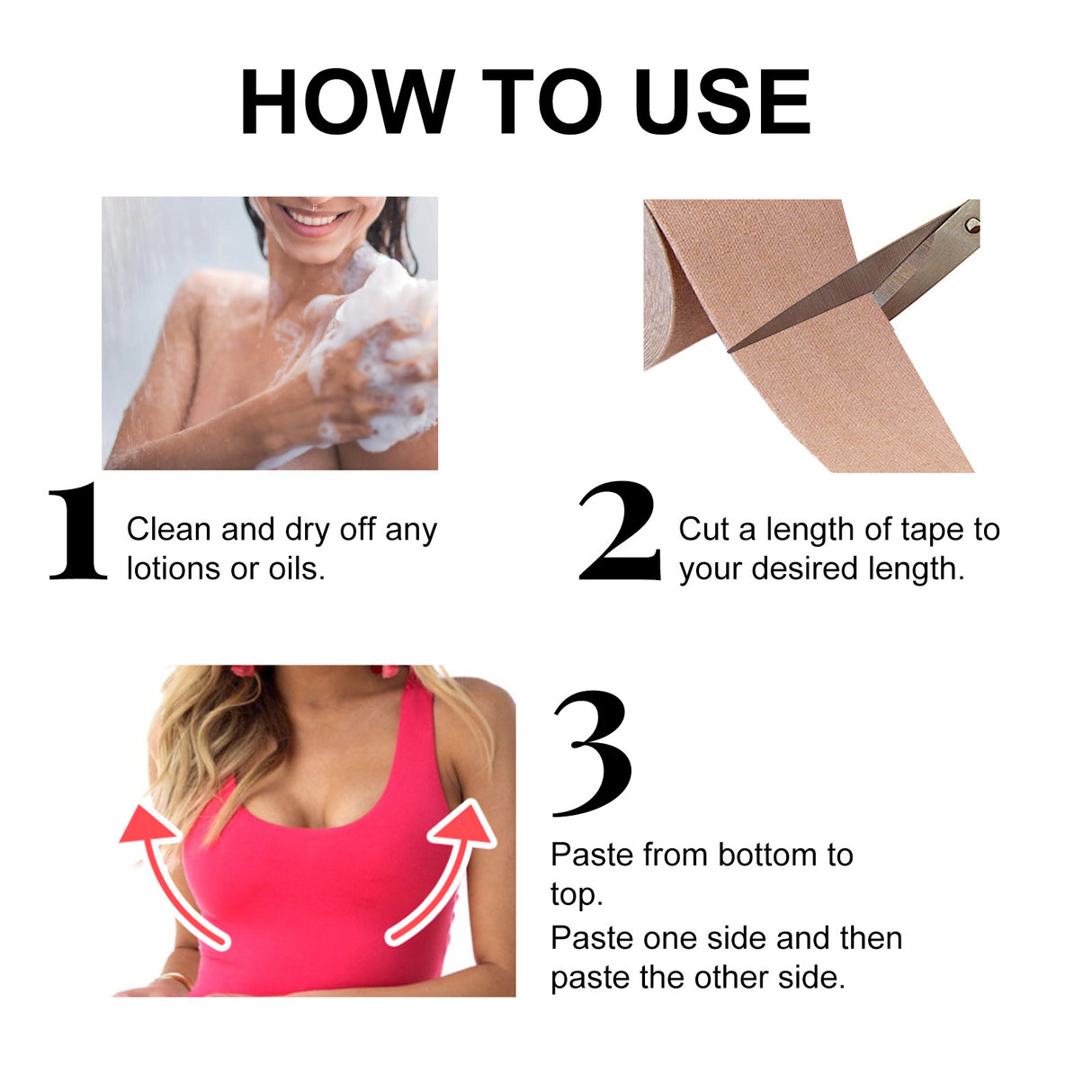 HOW TO USE

1 Clean and dry off any lotions or oils.

2 Cut a length of tape to your desired length.

3

Paste from bottom to top.

Paste one side and then paste the other side.