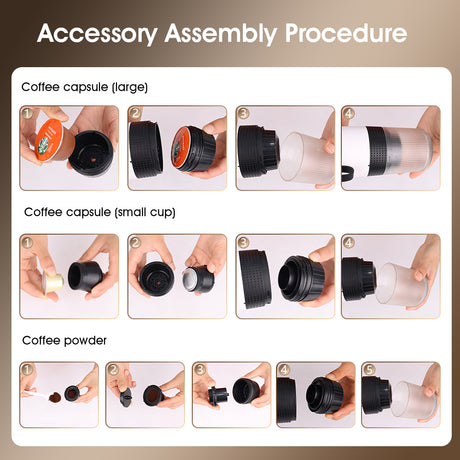 Accessory Assembly Procedure

Coffee capsule (large)

1 2 3 4

Coffee capsule (small cup)

1 2 3 4

Coffee powder

1 2 3 4 5