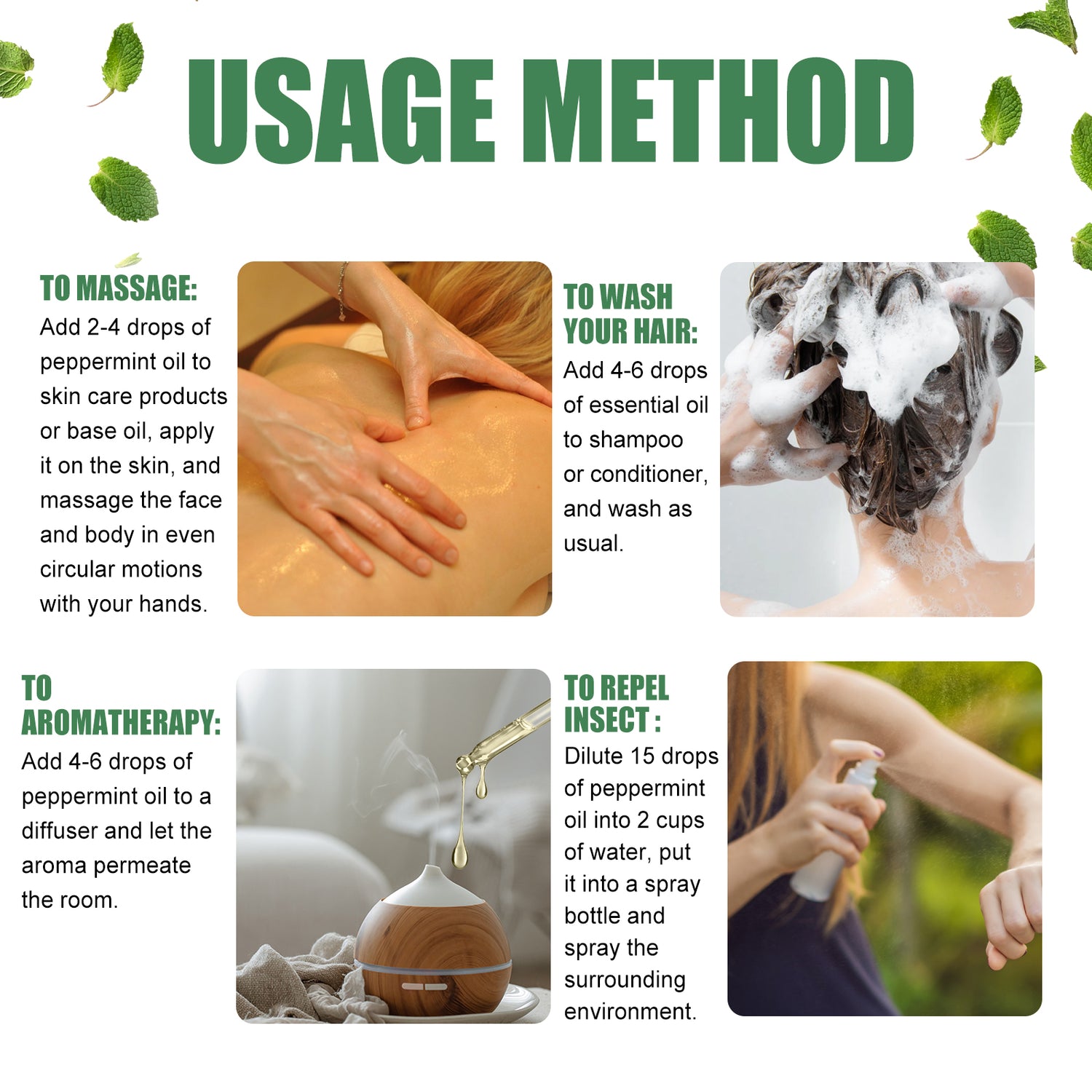 USAGE METHOD

TO MASSAGE:
Add 2-4 drops of peppermint oil to skin care products or base oil, apply it on the skin, and massage the face and body in even circular motions with your hands.

TO WASH YOUR HAIR:
Add 4-6 drops of essential oil to shampoo or conditioner, and wash as usual.

TO AROMATHERAPY:
Add 4-6 drops of peppermint oil to a diffuser and let the aroma permeate the room.

TO REPEL INSECT :
Dilute 15 drops of peppermint oil into 2 cups of water, put it into a spray bottle and spray the surrounding environment.