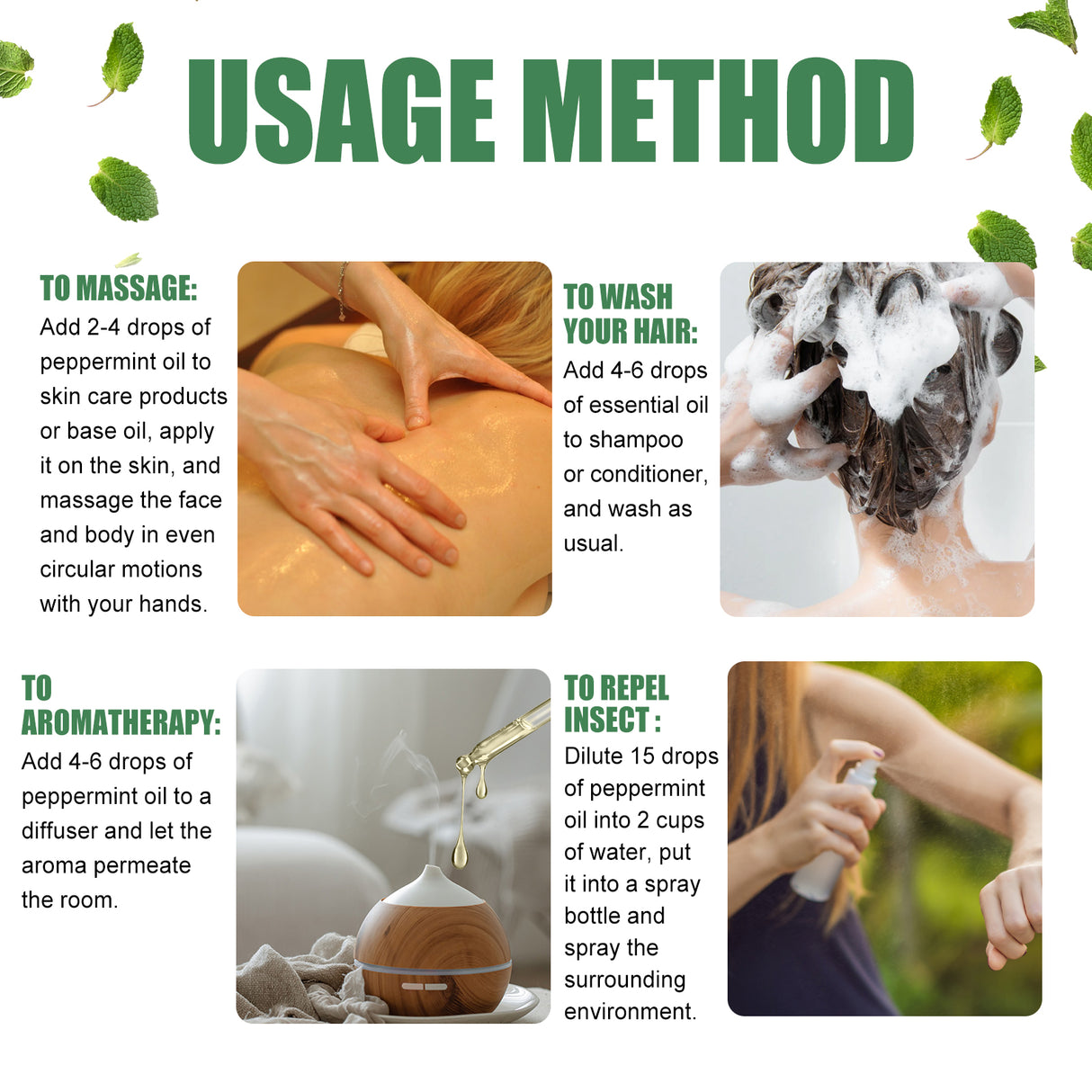 USAGE METHOD

TO MASSAGE:
Add 2-4 drops of peppermint oil to skin care products or base oil, apply it on the skin, and massage the face and body in even circular motions with your hands.

TO WASH YOUR HAIR:
Add 4-6 drops of essential oil to shampoo or conditioner, and wash as usual.

TO AROMATHERAPY:
Add 4-6 drops of peppermint oil to a diffuser and let the aroma permeate the room.

TO REPEL INSECT :
Dilute 15 drops of peppermint oil into 2 cups of water, put it into a spray bottle and spray the surrounding environment.