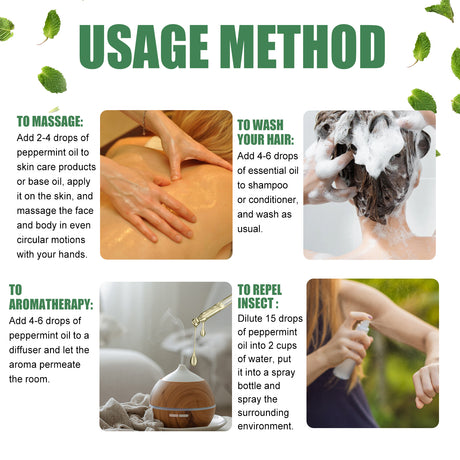 USAGE METHOD

TO MASSAGE:
Add 2-4 drops of peppermint oil to skin care products or base oil, apply it on the skin, and massage the face and body in even circular motions with your hands.

TO WASH YOUR HAIR:
Add 4-6 drops of essential oil to shampoo or conditioner, and wash as usual.

TO AROMATHERAPY:
Add 4-6 drops of peppermint oil to a diffuser and let the aroma permeate the room.

TO REPEL INSECT :
Dilute 15 drops of peppermint oil into 2 cups of water, put it into a spray bottle and spray the surrounding environment.