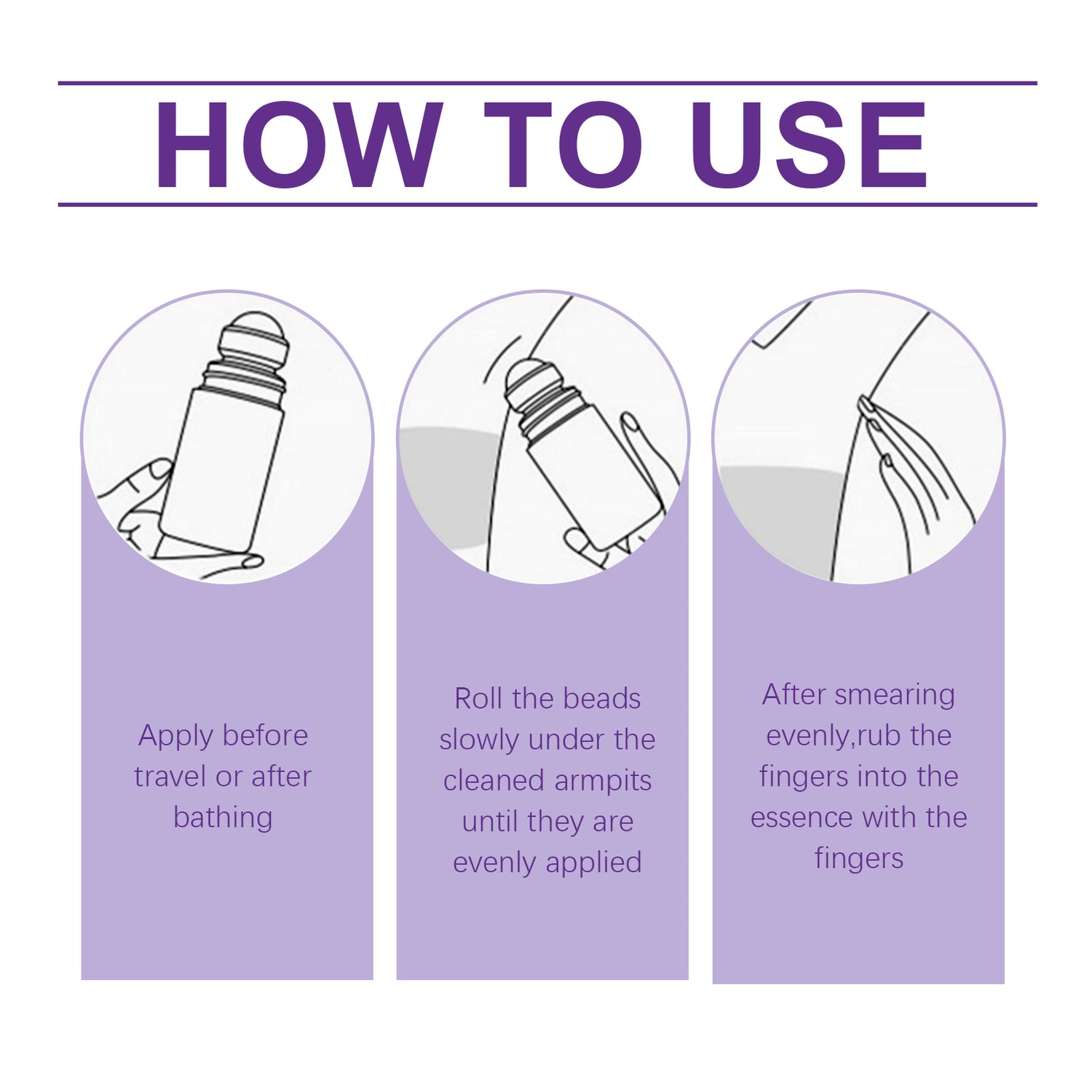 HOW TO USE

Apply before travel or after bathing

Roll the beads slowly under the cleaned armpits until they are evenly applied

After smearing evenly,rub the fingers into the essence with the fingers