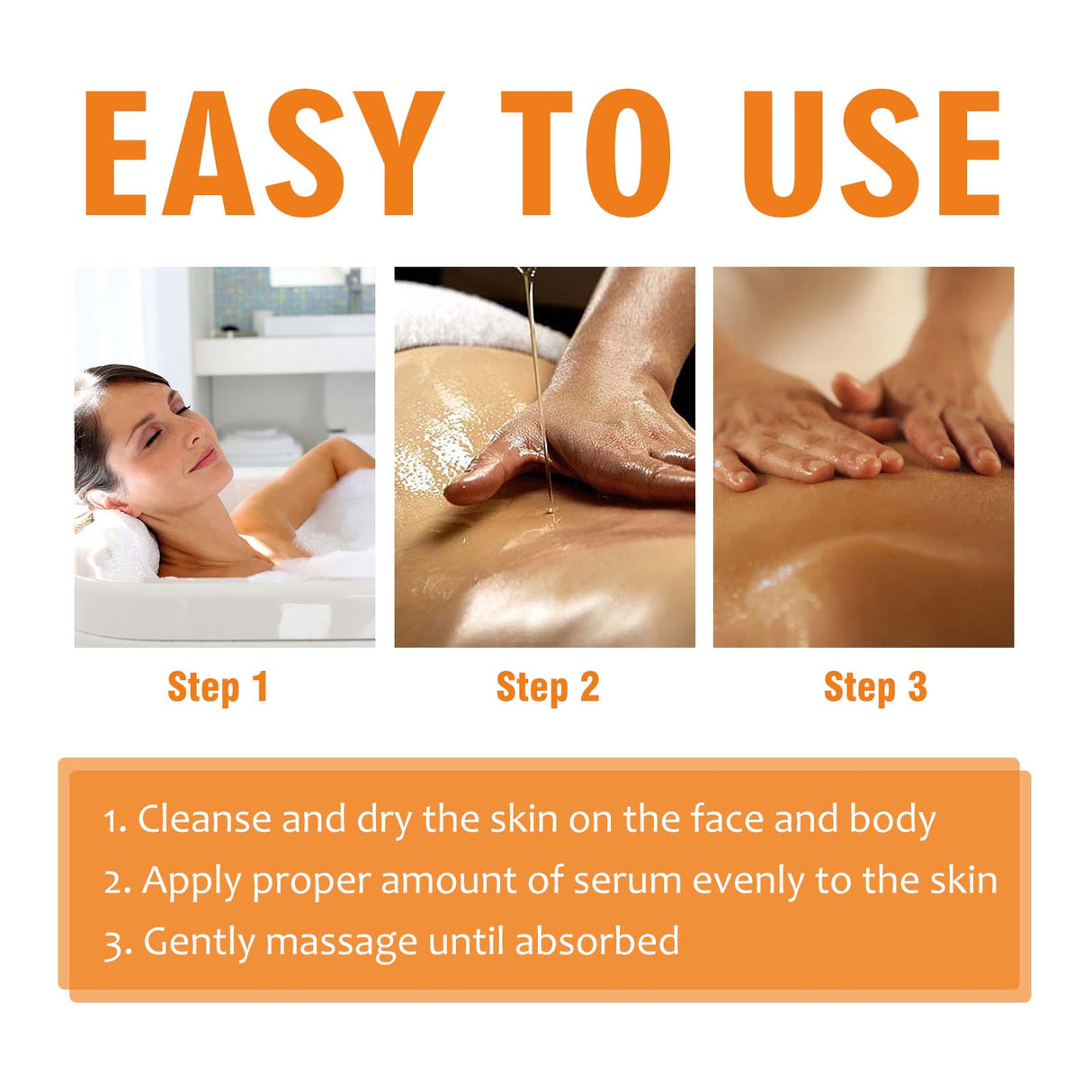 EASY TO USE

Step 1

Step 2

Step 3

1. Cleanse and dry the skin on the face and body
2. Apply proper amount of serum evenly to the skin
3. Gently massage until absorbed